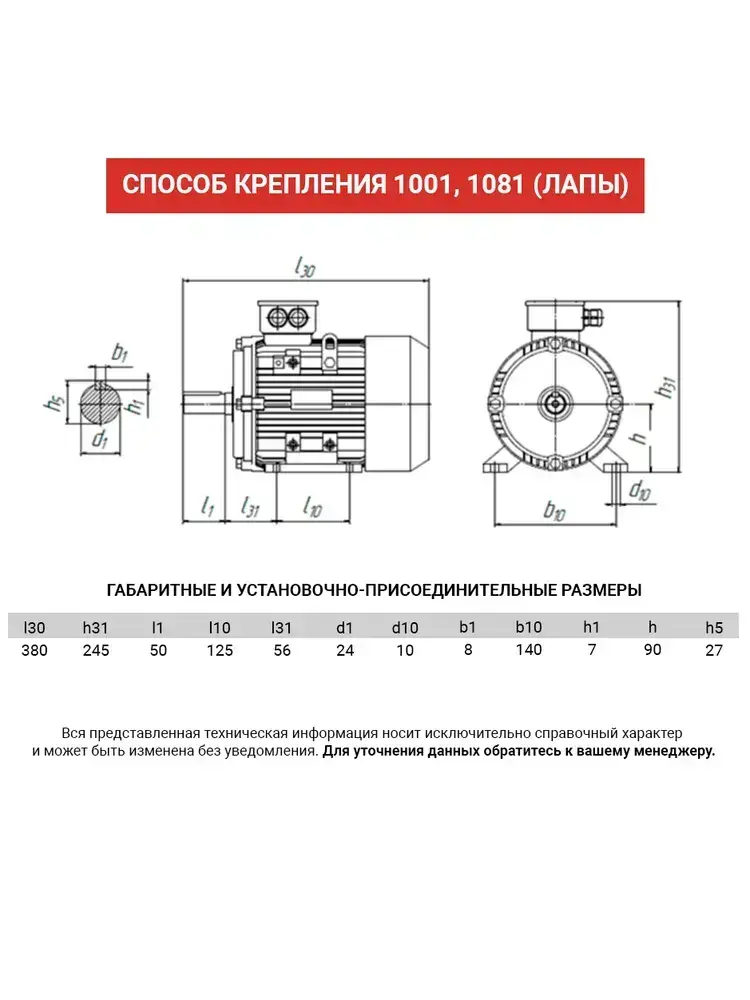 СПОСОБ КРЕПЛЕНИЯ 1001, 1081 (ЛАПЫ)

$l_{30}$

$b_1$

$h_5$

$h_1$

$d_1$

$l_1$

$l_{31}$

$l_{10}$

$h_{31}$

$h$

$d_{10}$

$b_{10}$

ГАБАРИТНЫЕ И УСТАНОВОЧНО-ПРИСОЕДИНИТЕЛЬНЫЕ РАЗМЕРЫ

| l30 | h31 | l1 | l10 | l31 | d1 | d10 | b1 | b10 | h1 | h | h5 |
|---|---|---|---|---|---|---|---|---|---|---|---|
| 380 | 245 | 50 | 125 | 56 | 24 | 10 | 8 | 140 | 7 | 90 | 27 |

Вся представленная техническая информация носит исключительно справочный характер и может быть изменена без уведомления. Для уточнения данных обратитесь к вашему менеджеру.