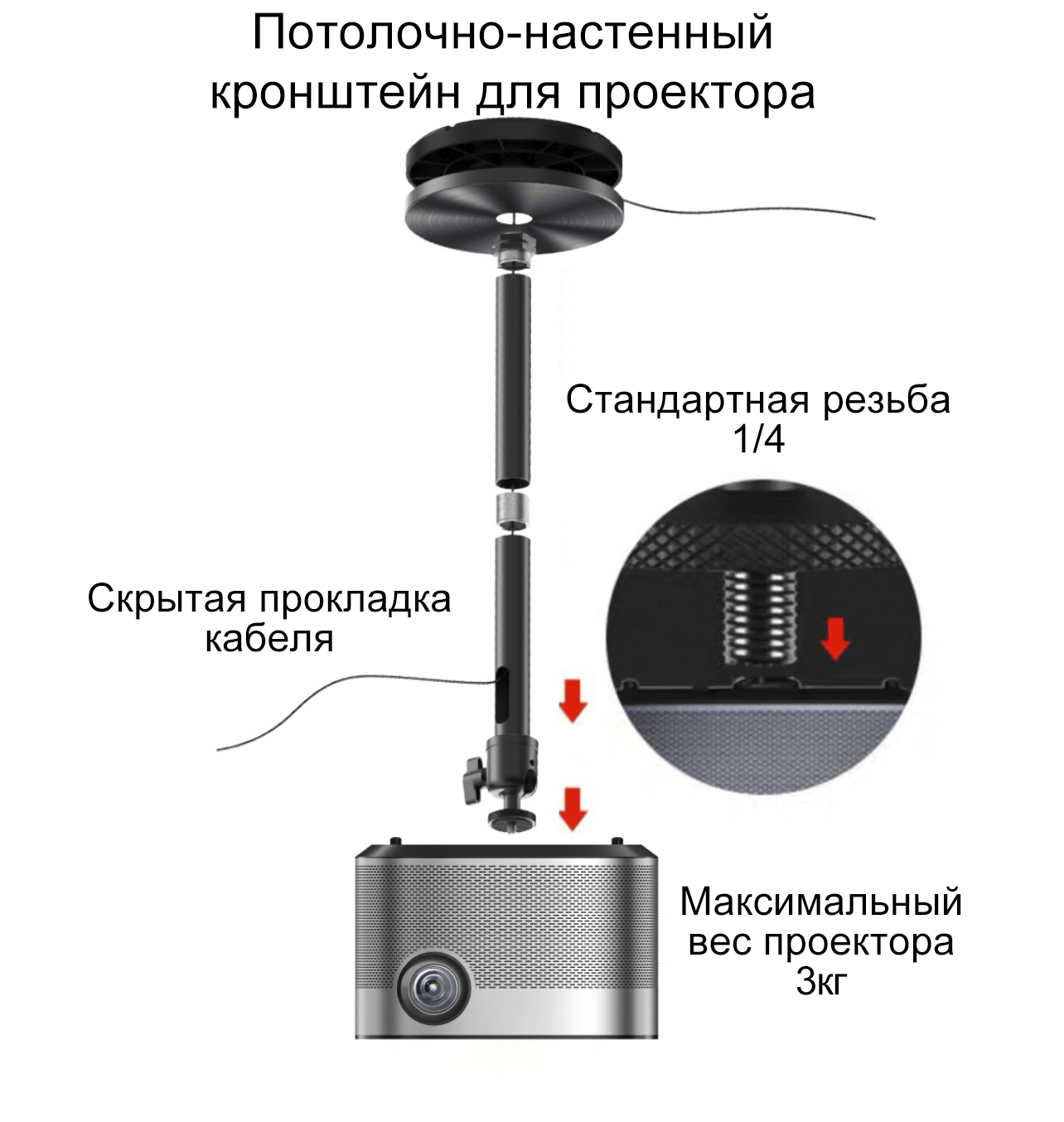 Потолочно-настенный кронштейн для проектора

Стандартная резьба 1/4

Скрытая прокладка кабеля

Максимальный вес проектора 3кг