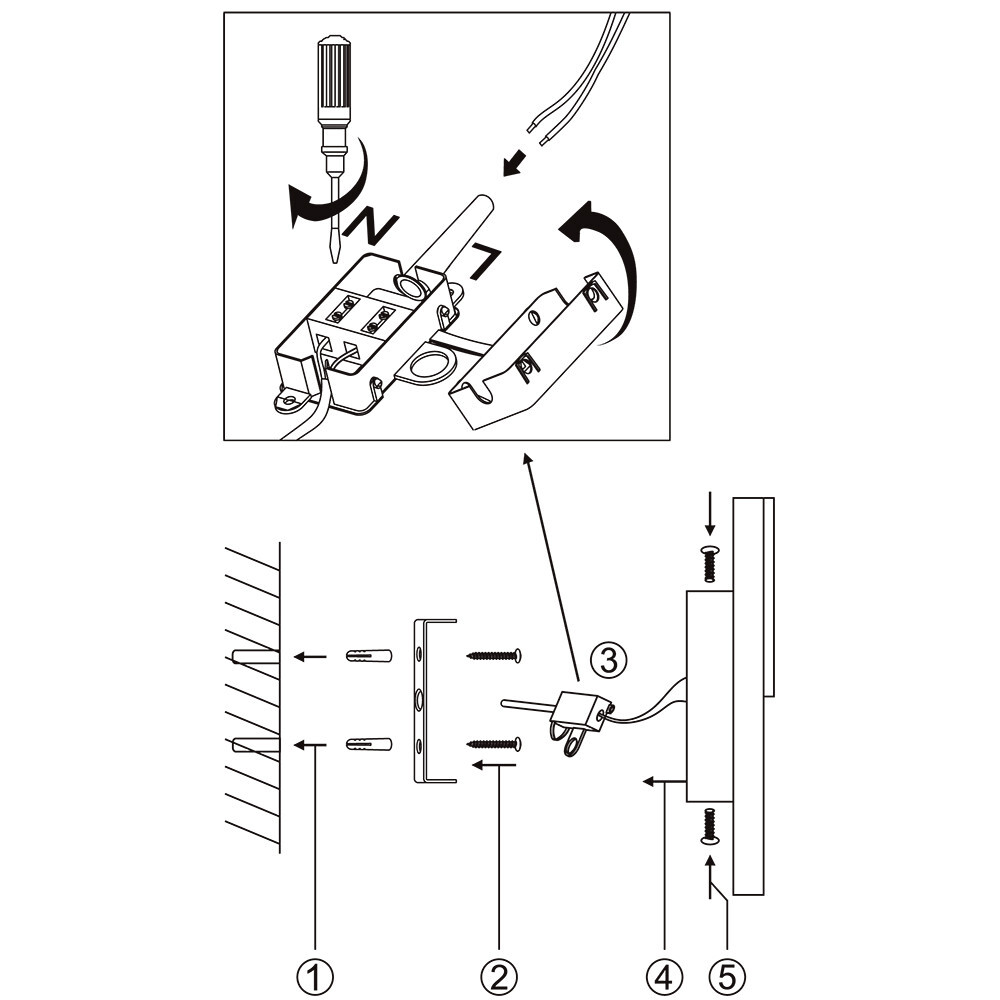 N
L
③
①
②
④
⑤