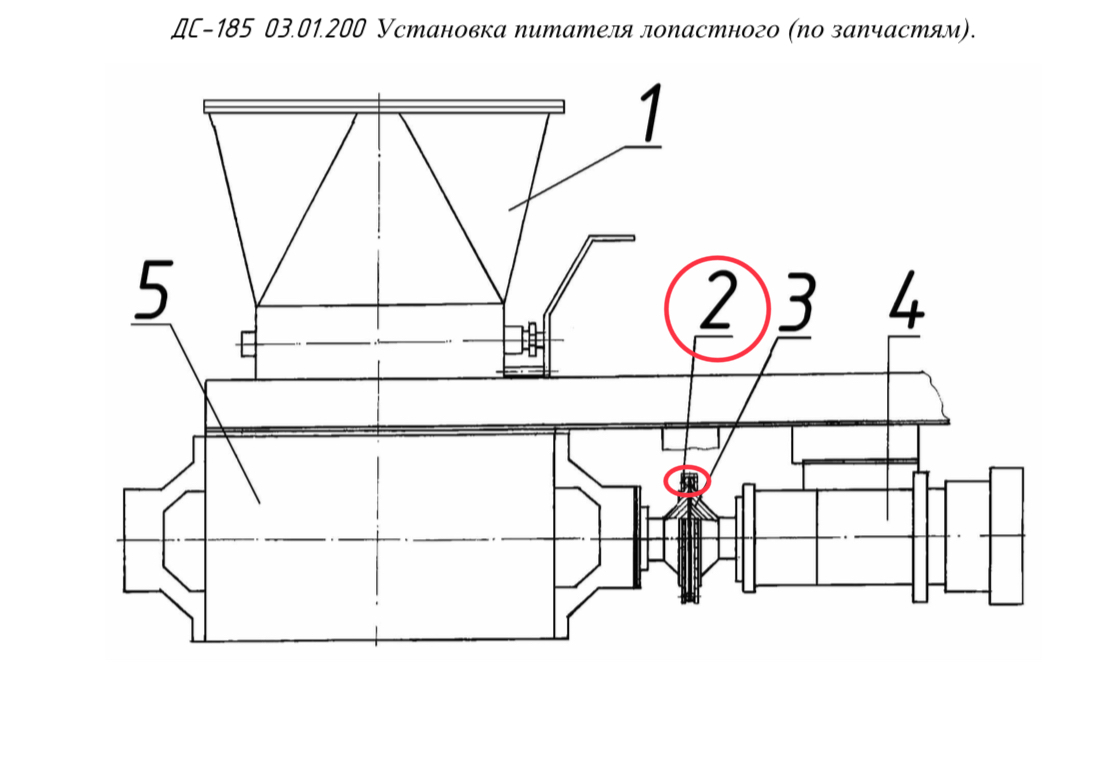 ДС-185 03.01.200 Установка питателя лопастного (по запчастям).

1

5

2

3

4