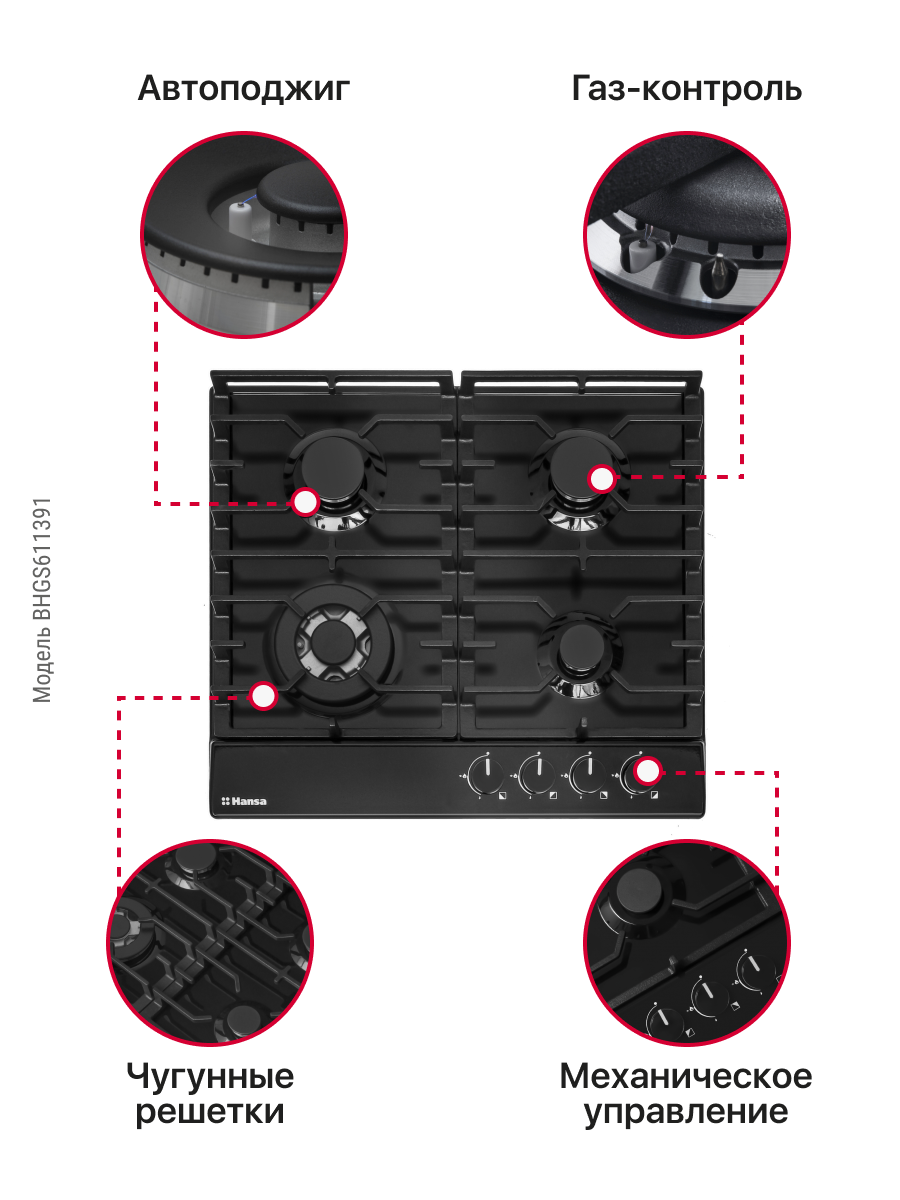 Автоподжиг

Газ-контроль

Модель BHGS611391

Hansa

Чугунные решетки

Механическое управление