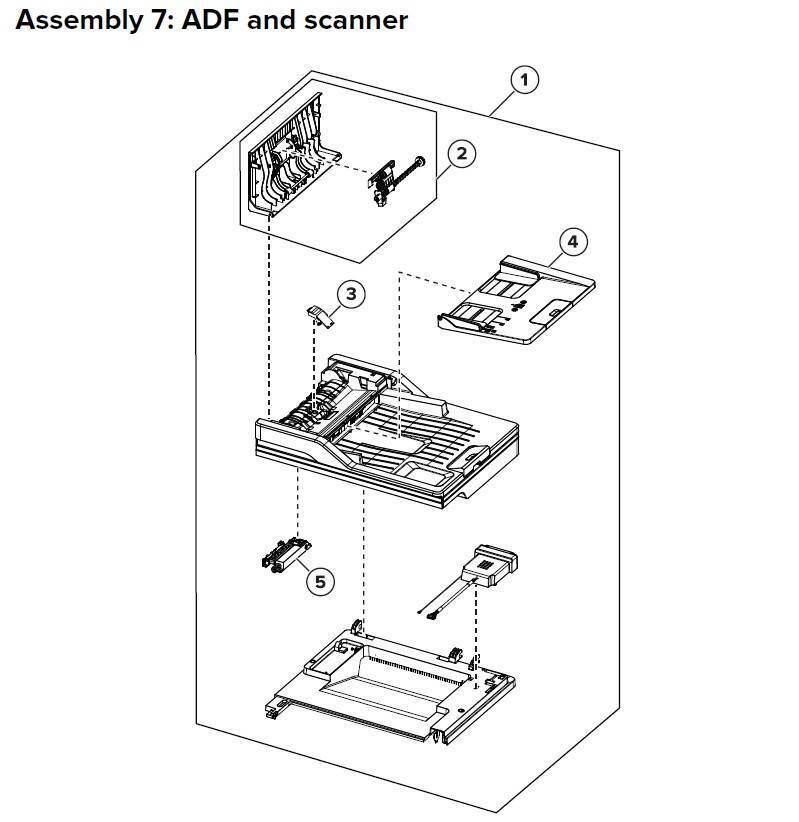 Assembly 7: ADF and scanner

1

2

4

3

5