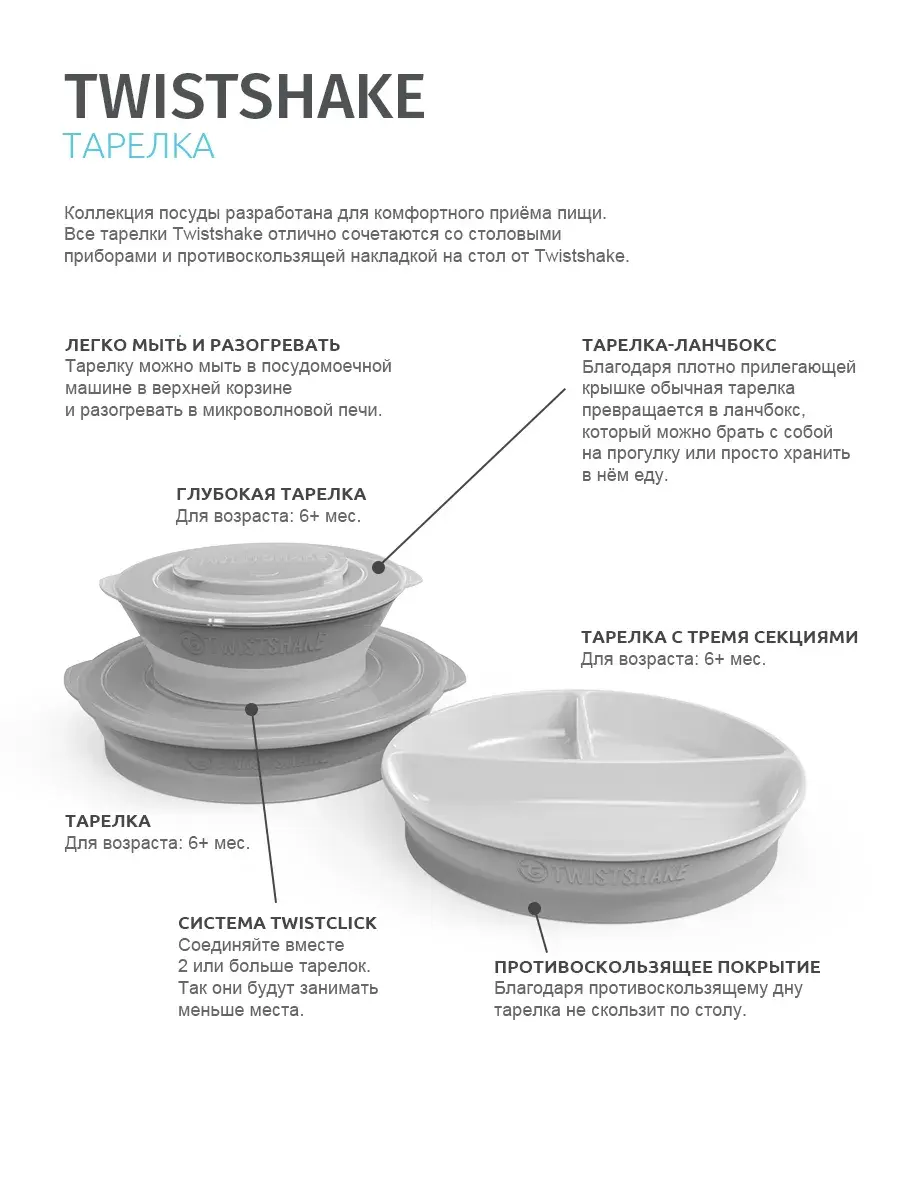 TWISTSHAKE
ТАРЕЛКА

Коллекция посуды разработана для комфортного приёма пищи. Все тарелки Twistshake отлично сочетаются со столовыми приборами и противоскользящей накладкой на стол от Twistshake.

ЛЕГКО МЫТЬ И РАЗОГРЕВАТЬ
Тарелку можно мыть в посудомоечной машине в верхней корзине и разогревать в микроволновой печи.

ТАРЕЛКА-ЛАНЧБОКС
Благодаря плотно прилегающей крышке обычная тарелка превращается в ланчбокс, который можно брать с собой на прогулку или просто хранить в нём еду.

ГЛУБОКАЯ ТАРЕЛКА
Для возраста: 6+ мес.

TWISTSHAKE

ТАРЕЛКА С ТРЕМЯ СЕКЦИЯМИ
Для возраста: 6+ мес.

ТАРЕЛКА
Для возраста: 6+ мес.

TWISTSHAKE

СИСТЕМА TWISTCLICK
Соединяйте вместе 2 или больше тарелок. Так они будут занимать меньше места.

ПРОТИВОСКОЛЬЗЯЩЕЕ ПОКРЫТИЕ
Благодаря противоскользящему дну тарелка не скользит по столу.