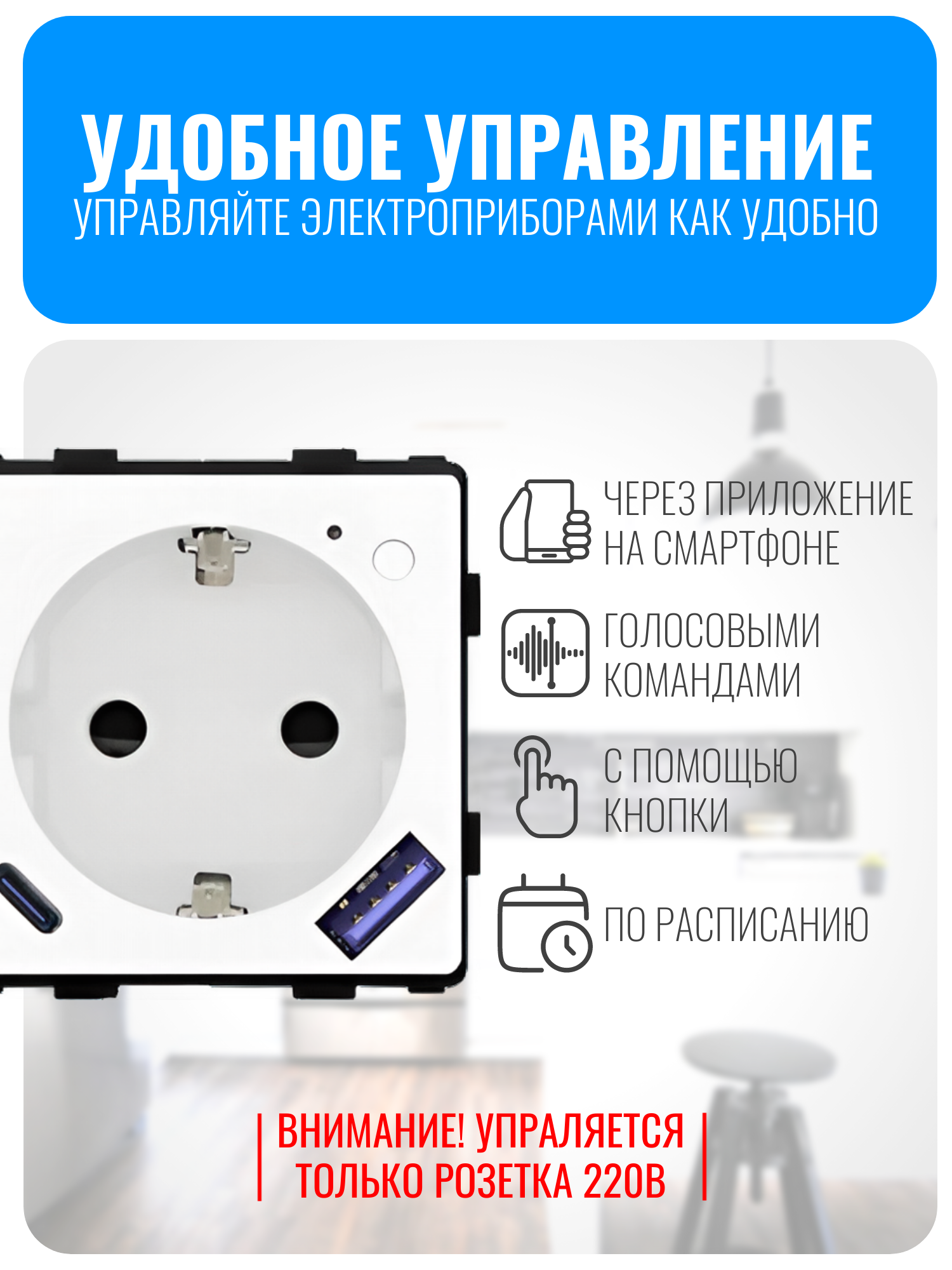 УДОБНОЕ УПРАВЛЕНИЕ
УПРАВЛЯЙТЕ ЭЛЕКТРОПРИБОРАМИ КАК УДОБНО

ЧЕРЕЗ ПРИЛОЖЕНИЕ НА СМАРТФОНЕ

ГОЛОСОВЫМИ КОМАНДАМИ

С ПОМОЩЬЮ КНОПКИ

ПО РАСПИСАНИЮ

ВНИМАНИЕ! УПРАЛЯЕТСЯ ТОЛЬКО РОЗЕТКА 220В