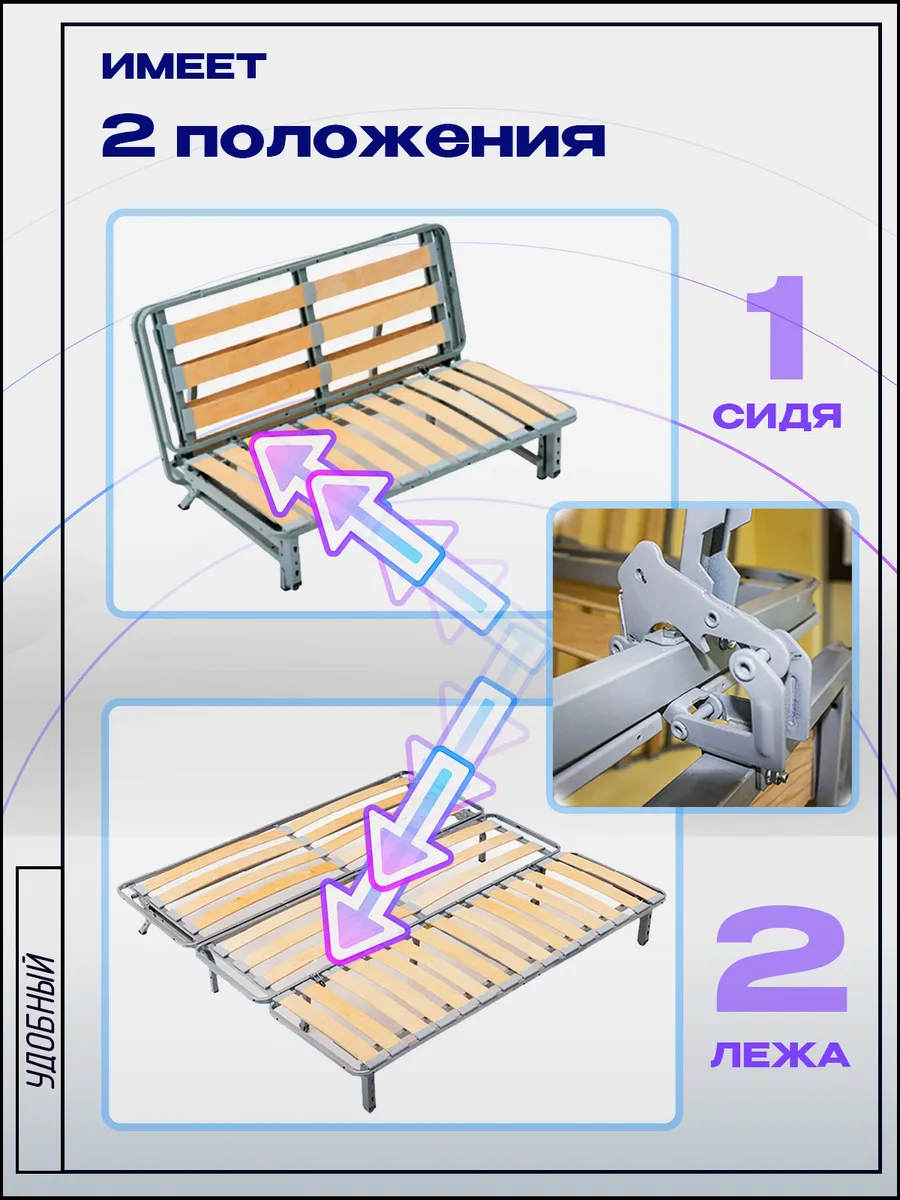 ИМЕЕТ
2 положения

1
СИДЯ

2
ЛЕЖА

УДОБНЫЙ