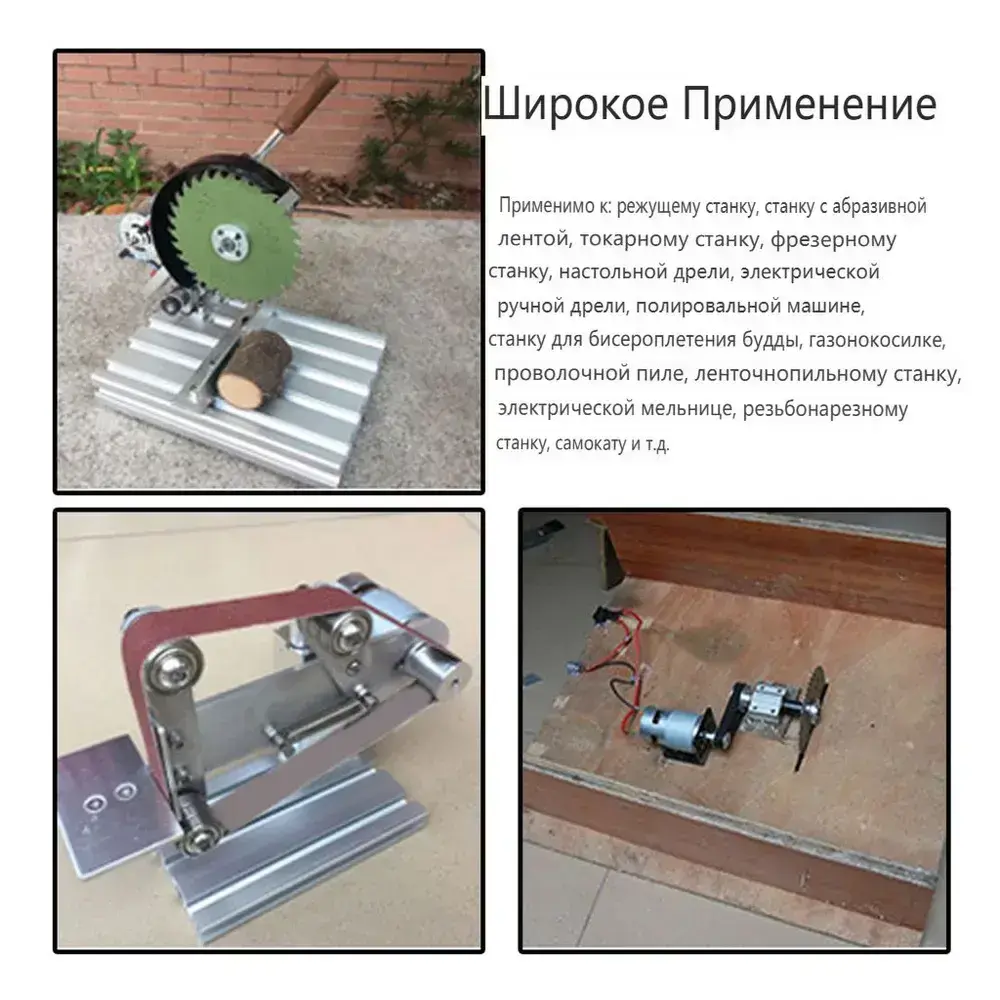 Широкое Применение

Применимо к: режущему станку, станку с абразивной лентой, токарному станку, фрезерному станку, настольной дрели, электрической ручной дрели, полировальной машине, станку для бисероплетения будды, газонокосилке, проволочной пиле, ленточнопильному станку, электрической мельнице, резьбонарезному станку, самокату и т.д.