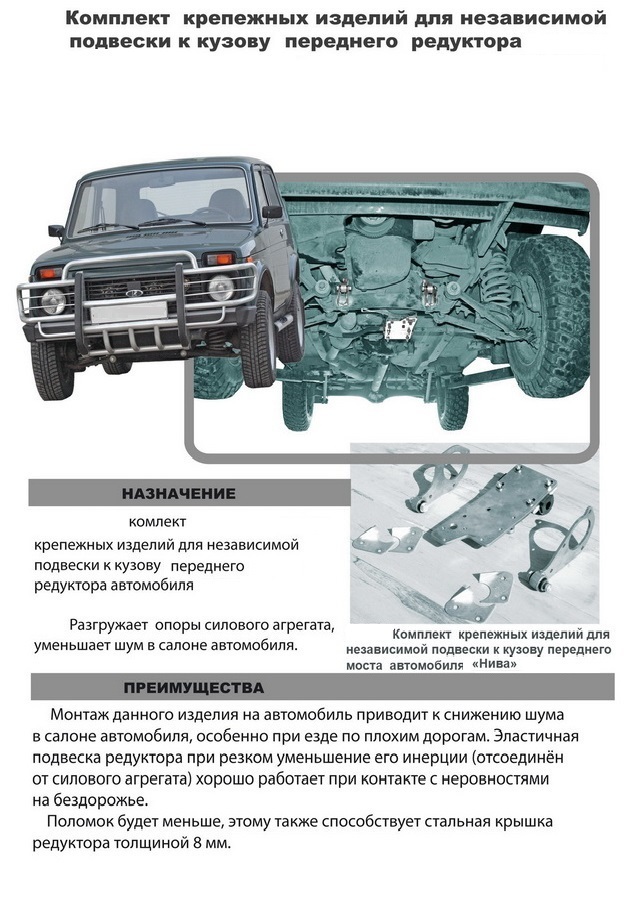 Комплект крепежных изделий для независимой подвески к кузову переднего редуктора

НАЗНАЧЕНИЕ

комлект крепежных изделий для независимой подвески к кузову переднего редуктора автомобиля

Разгружает опоры силового агрегата, уменьшает шум в салоне автомобиля.

Комплект крепежных изделий для независимой подвески к кузову переднего моста автомобиля «Нива»

ПРЕИМУЩЕСТВА

Монтаж данного изделия на автомобиль приводит к снижению шума в салоне автомобиля, особенно при езде по плохим дорогам. Эластичная подвеска редуктора при резком уменьшение его инерции (отсоединён от силового агрегата) хорошо работает при контакте с неровностями на бездорожье.

Поломок будет меньше, этому также способствует стальная крышка редуктора толщиной 8 мм.