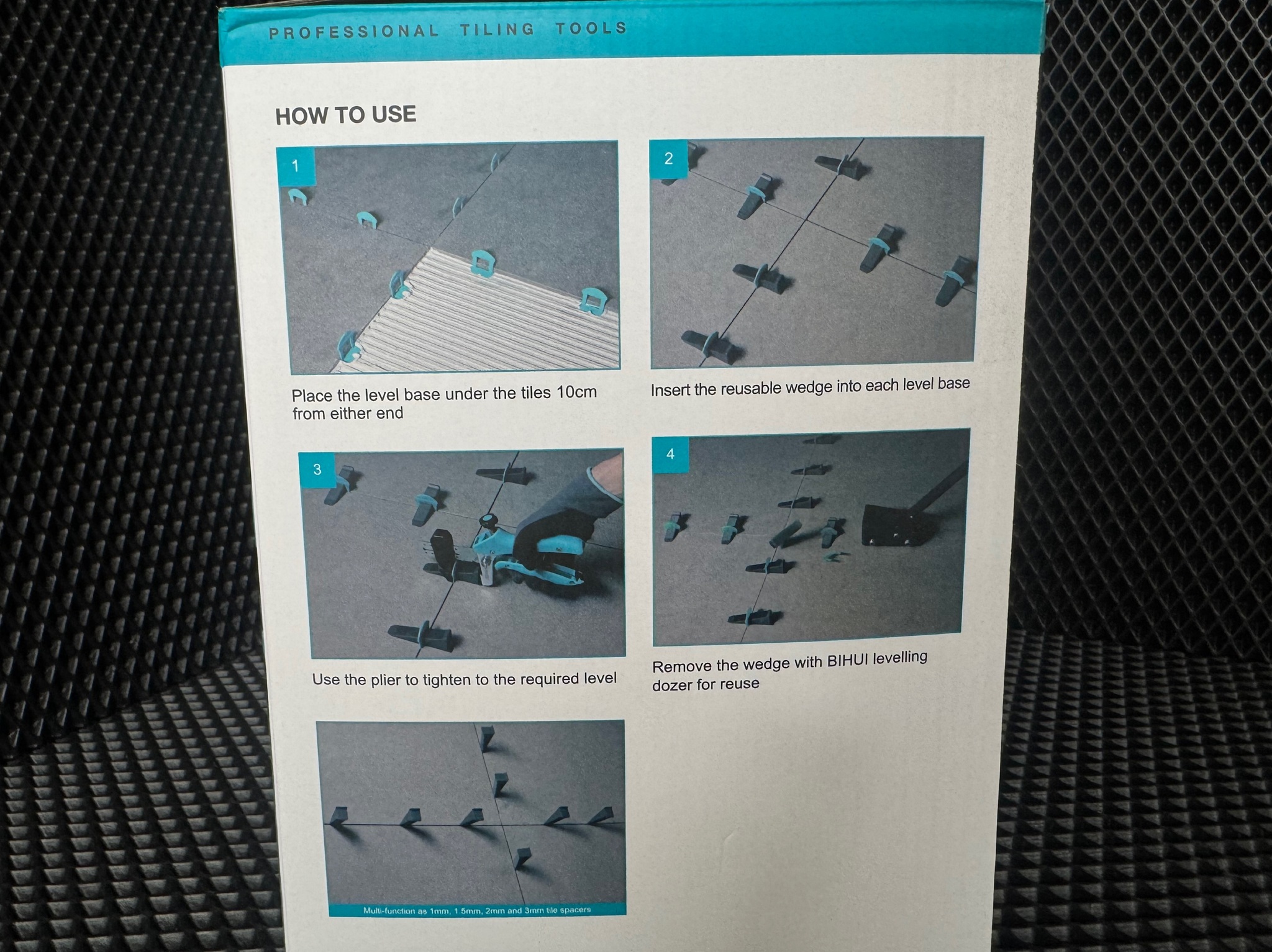 PROFESSIONAL TILING TOOLS

HOW TO USE

1

Place the level base under the tiles 10cm from either end

2

Insert the reusable wedge into each level base

3

Use the plier to tighten to the required level

4

Remove the wedge with BIHUI levelling dozer for reuse

Multi-function as 1mm, 1.5mm, 2mm and 3mm tile spacers