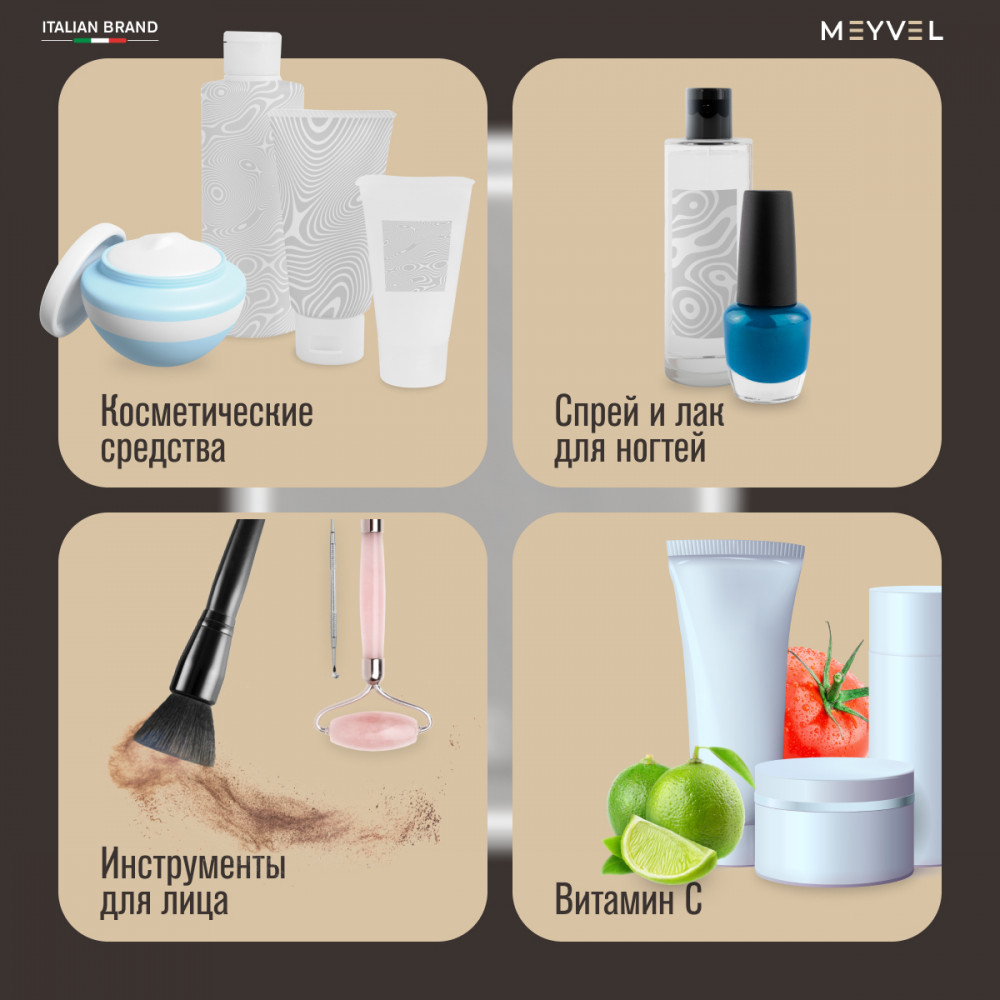 ITALIAN BRAND

MEYVEL

Косметические средства

Спрей и лак для ногтей

Инструменты для лица

Витамин С