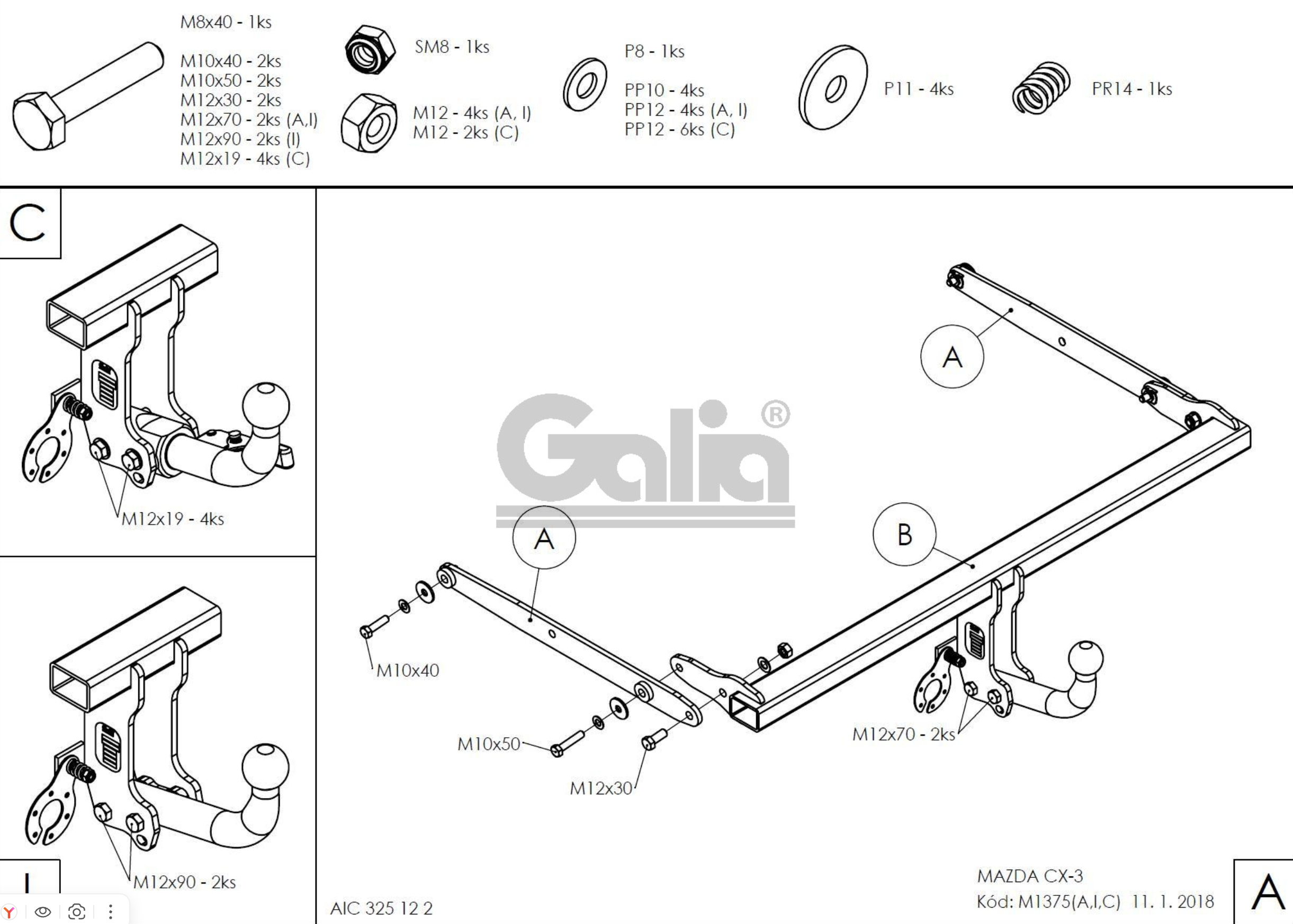 M8x40 - 1ks

M10x40 - 2ks
M10x50 - 2ks
M12x30 - 2ks
M12x70 - 2ks (A,I)
M12x90 - 2ks (I)
M12x19 - 4ks (C)

SM8 - 1ks

M12 - 4ks (A, I)
M12 - 2ks (C)

P8 - 1ks

PP10 - 4ks
PP12 - 4ks (A, I)
PP12 - 6ks (C)

P11 - 4ks

PR14 - 1ks

C

M12x19 - 4ks

I

M12x90 - 2ks

Galia®

A

A

B

M10x40

M10x50

M12x30

M12x70 - 2ks

AIC 325 12 2

MAZDA CX-3
Kód: M1375(A,I,C) 11. 1. 2018

A