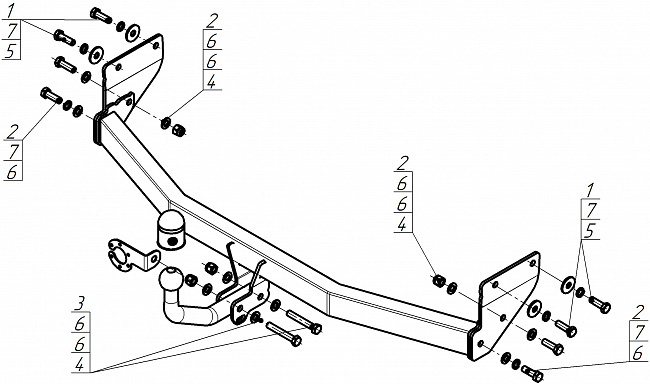 1
7
5

2
6
6
4

2
7
6

2
6
6
4

1
7
5

3
6
6
4

2
7
6