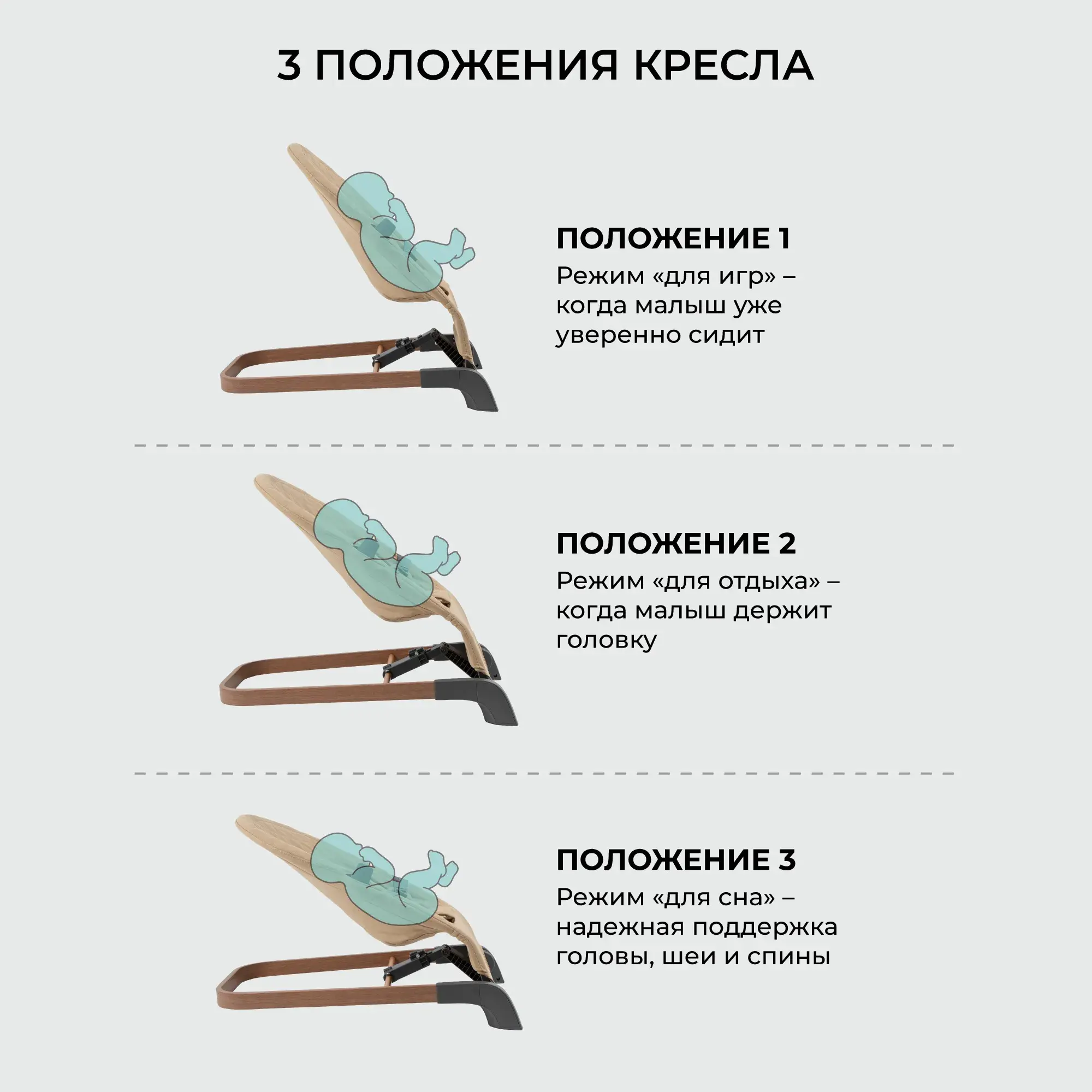 3 ПОЛОЖЕНИЯ КРЕСЛА

ПОЛОЖЕНИЕ 1
Режим «для игр» – когда малыш уже уверенно сидит

ПОЛОЖЕНИЕ 2
Режим «для отдыха» – когда малыш держит головку

ПОЛОЖЕНИЕ 3
Режим «для сна» – надежная поддержка головы, шеи и спины