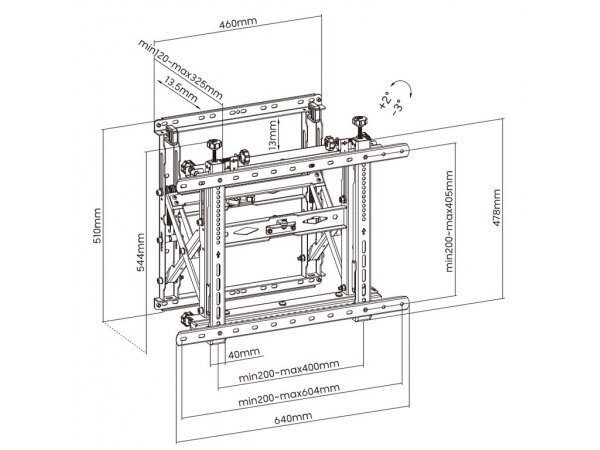 460mm
min120~max325mm
13.5mm
+2°
-3°
13mm
510mm
544mm
min200~max405mm
478mm
40mm
min200~max400mm
min200~max604mm
640mm