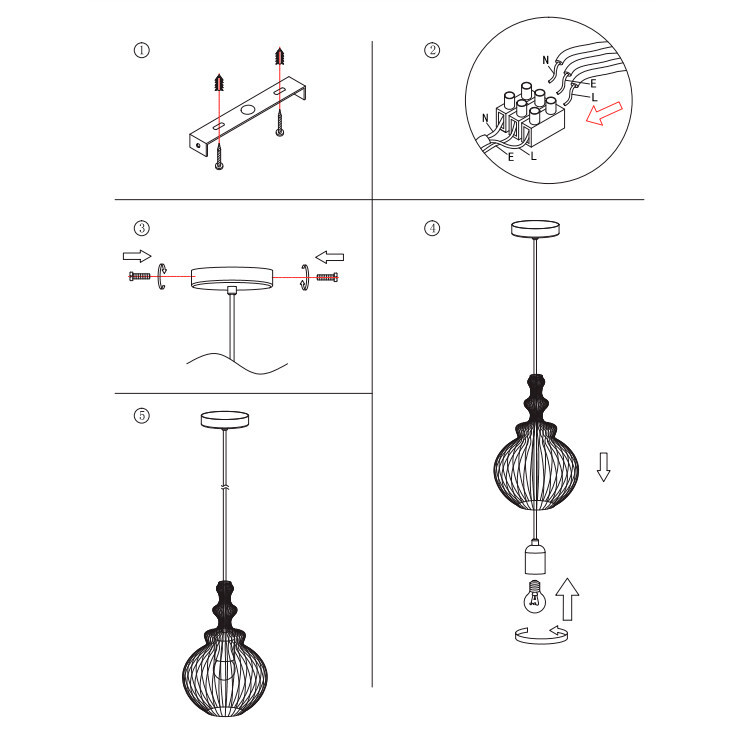 ①

②

N
E
L
N
E
L

③

④

⑤