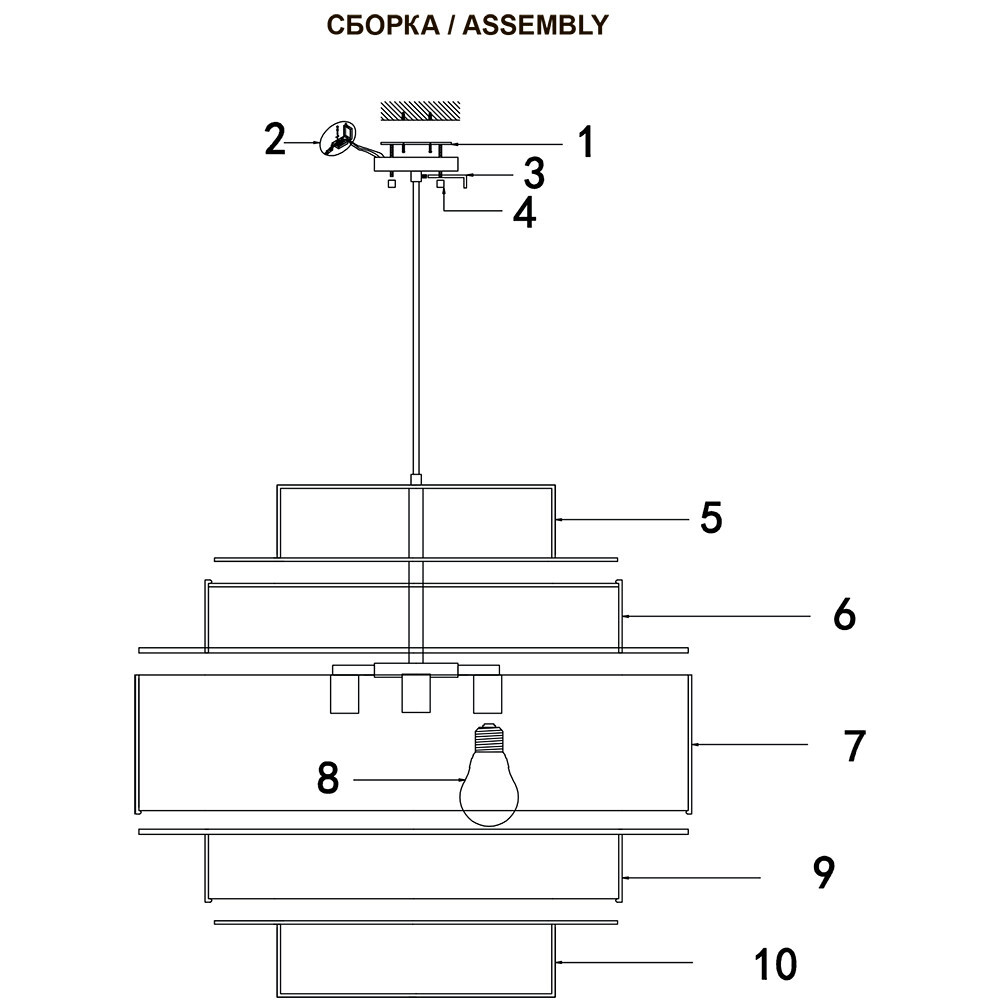 СБОРКА / ASSEMBLY

2
1
3
4
5
6
7
8
9
10