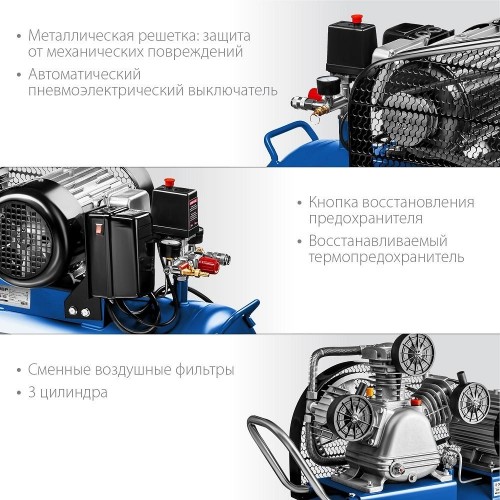 • Металлическая решетка: защита от механических повреждений

• Автоматический пневмоэлектрический выключатель

• Кнопка восстановления предохранителя

• Восстанавливаемый термопредохранитель

• Сменные воздушные фильтры

• 3 цилиндра