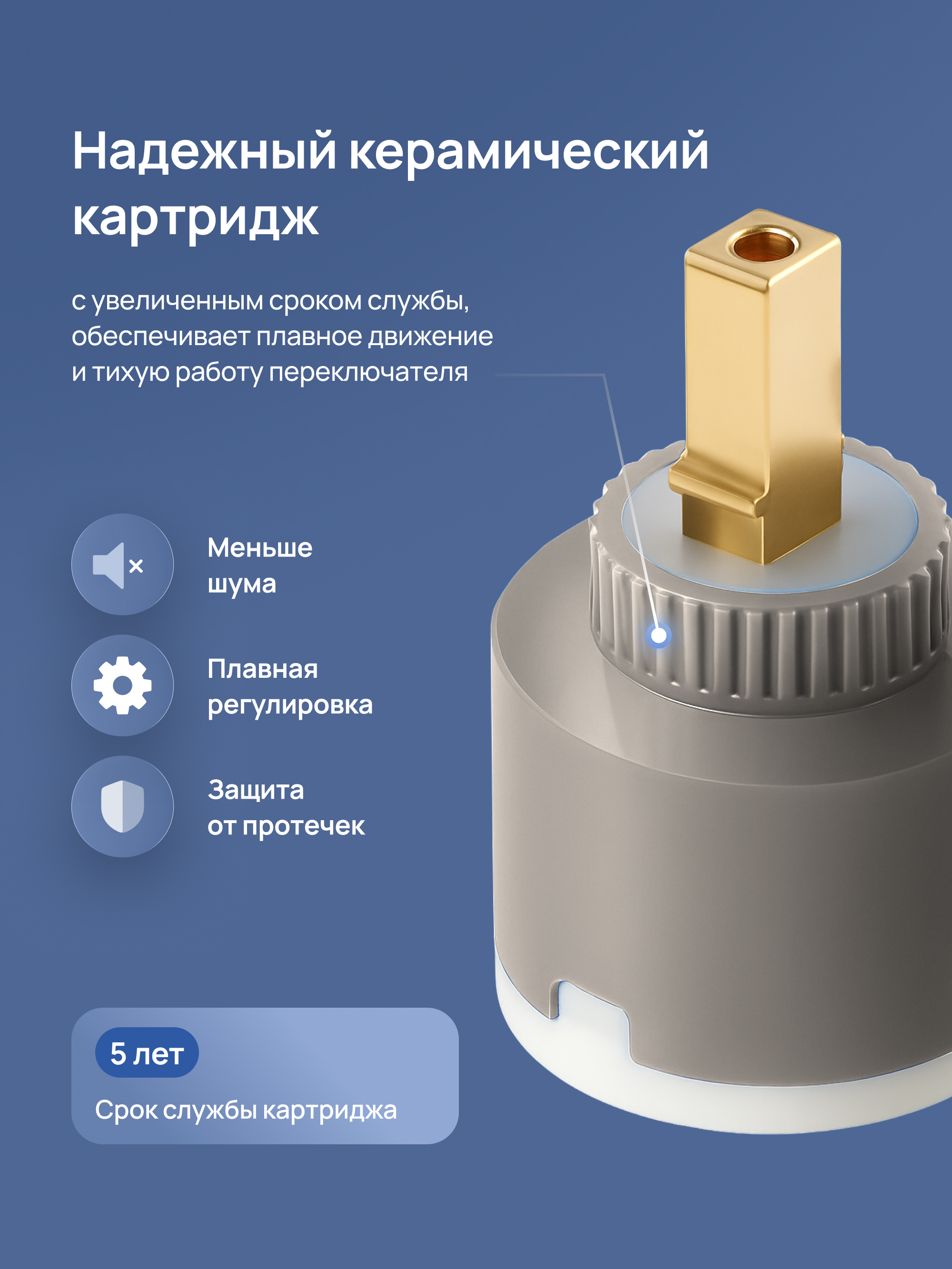 Надежный керамический картридж

с увеличенным сроком службы, обеспечивает плавное движение и тихую работу переключателя

Меньше шума

Плавная регулировка

Защита от протечек

5 лет

Срок службы картриджа