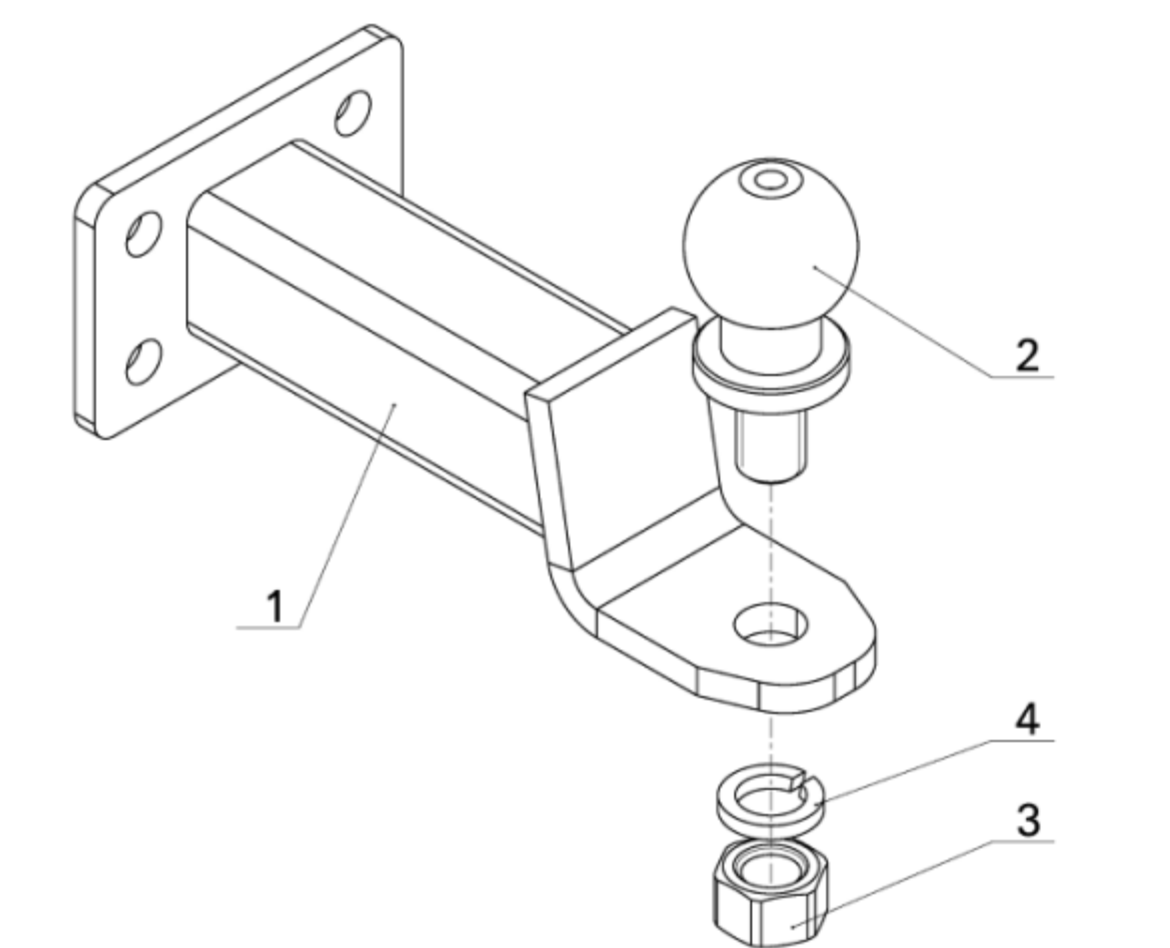 2

1

4

3