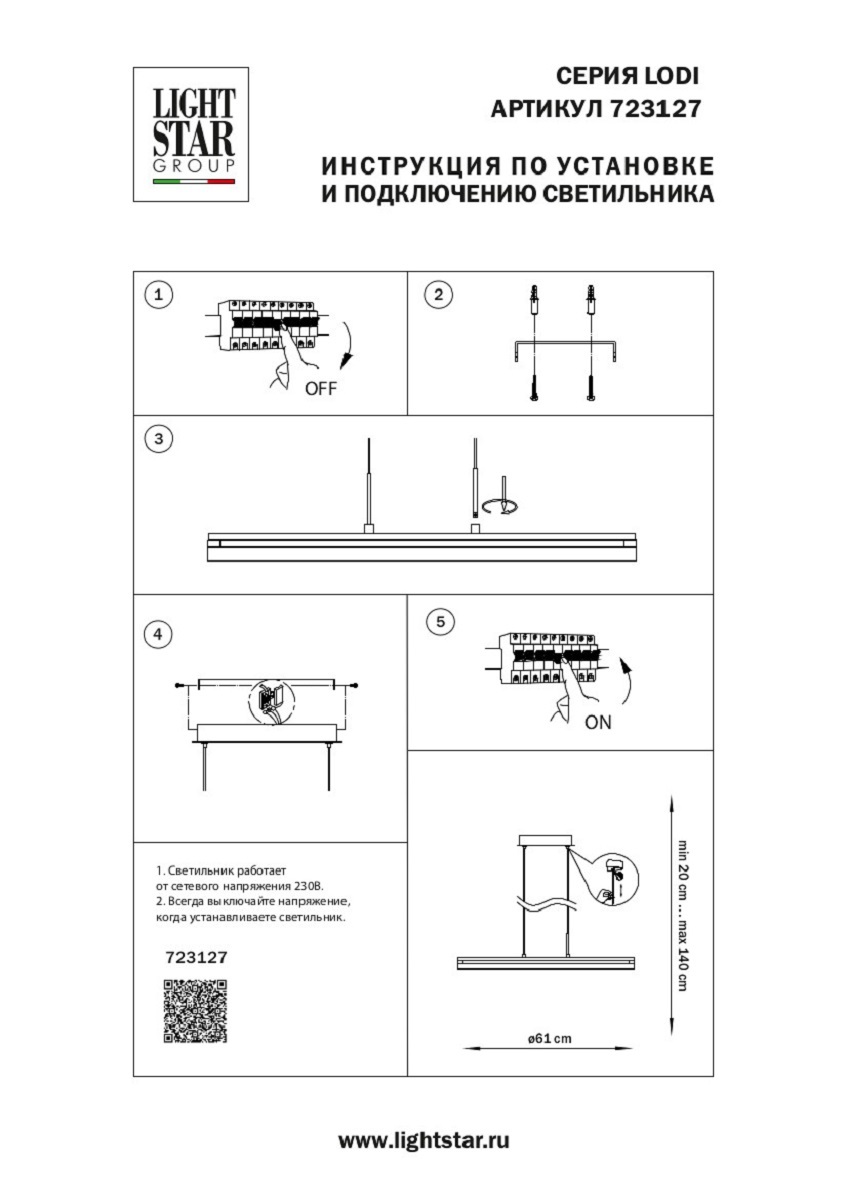 LIGHT STAR GROUP

СЕРИЯ LODI
АРТИКУЛ 723127

ИНСТРУКЦИЯ ПО УСТАНОВКЕ
И ПОДКЛЮЧЕНИЮ СВЕТИЛЬНИКА

1
OFF

2

3

4

5
ON

1. Светильник работает от сетевого напряжения 230В.
2. Всегда выключайте напряжение, когда устанавливаете светильник.

723127

min 20 cm ... max 140 cm

ø61 cm

www.lightstar.ru