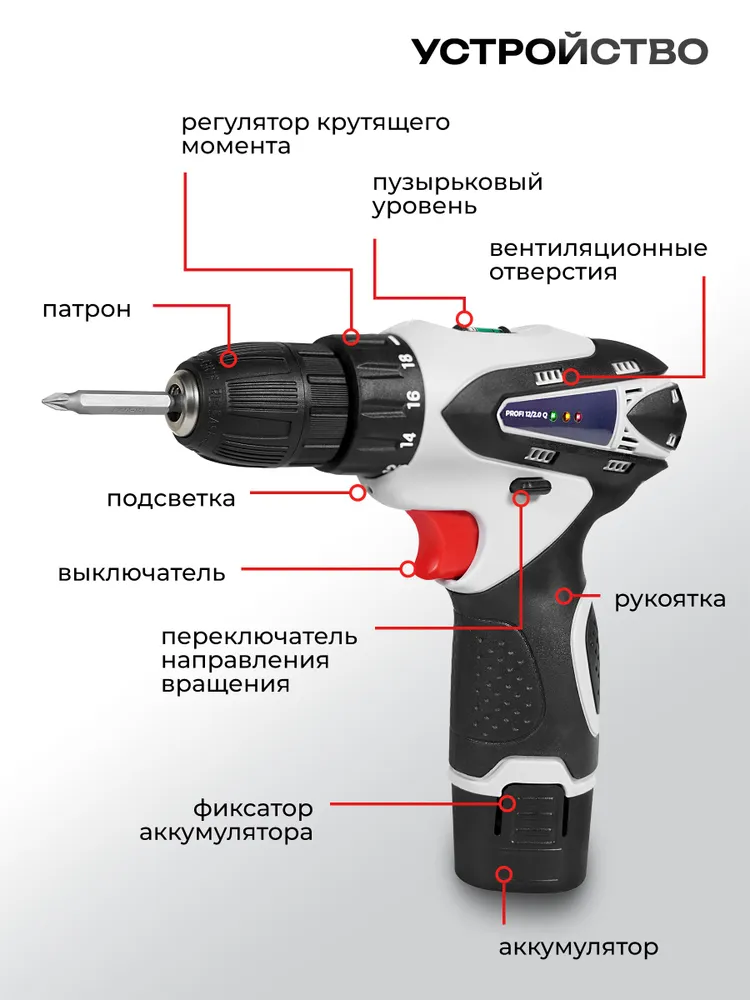 УСТРОЙСТВО

регулятор крутящего момента

пузырьковый уровень

вентиляционные отверстия

патрон

18

16

14

PROFI 12/2.0 Q

подсветка

выключатель

рукоятка

переключатель направления вращения

фиксатор аккумулятора

аккумулятор