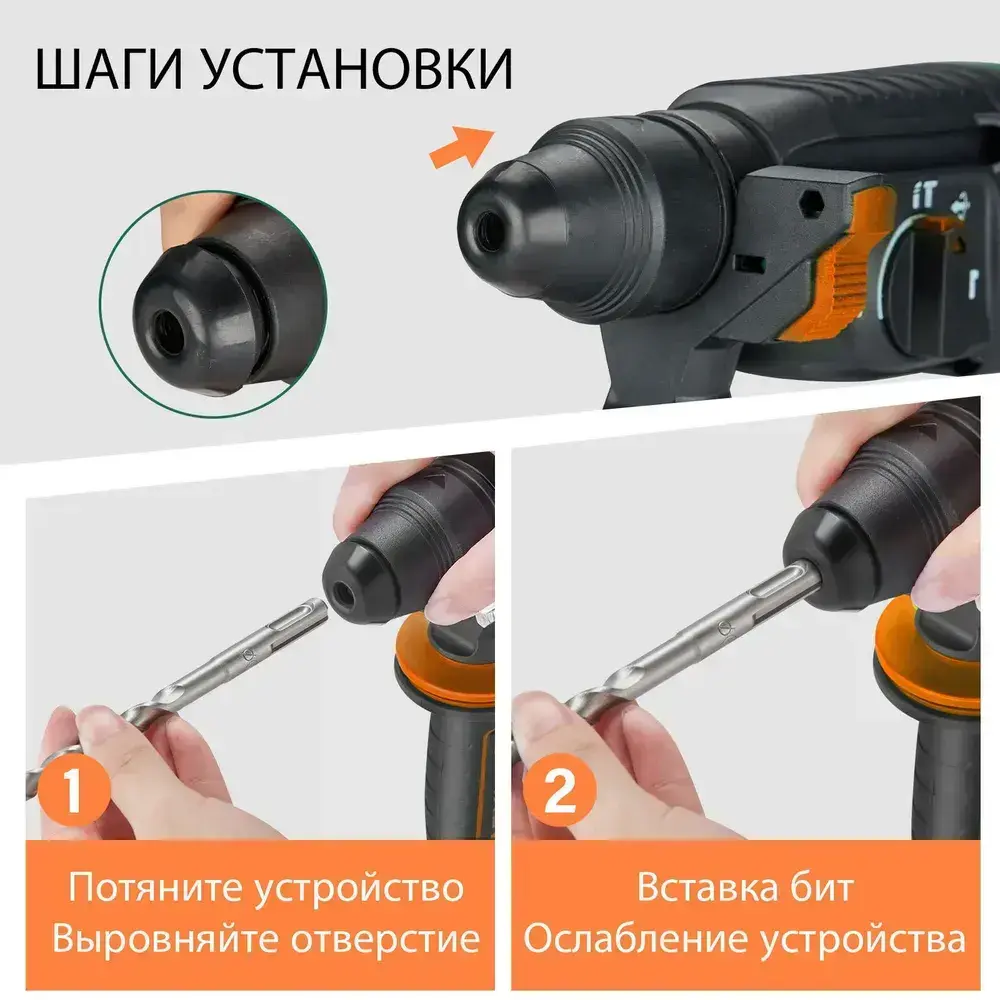 ШАГИ УСТАНОВКИ

1

Потяните устройство
Выровняйте отверстие

2

Вставка бит
Ослабление устройства