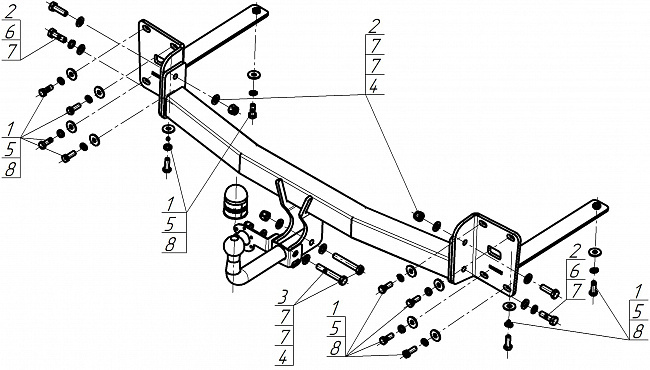 2
6
7

2
7
7
4

1
5
8

1
5
8

3
7
7
4

1
5
8

2
6
7

1
5
8