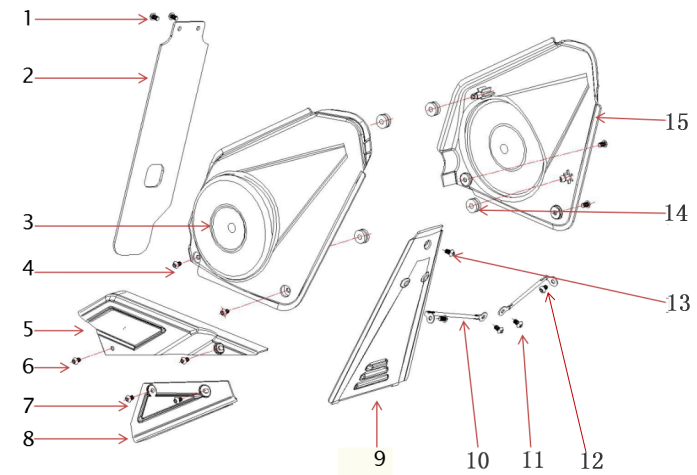 1
2
3
4
5
6
7
8
9
10
11
12
13
14
15