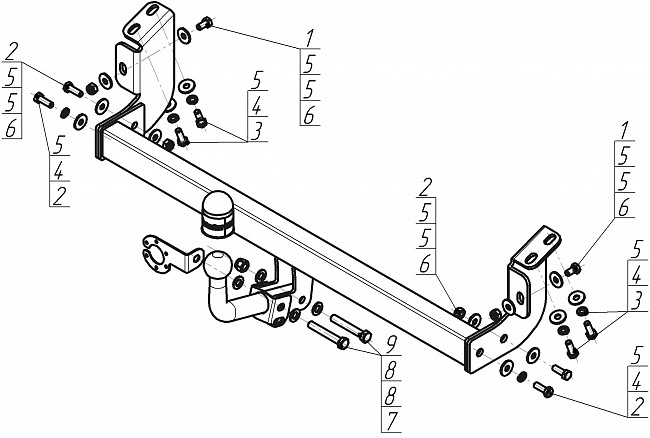 2
5
5
6

5
4
2

1
5
5
6

5
4
3

2
5
5
6

1
5
5
6

5
4
3

9
8
8
7

5
4
2