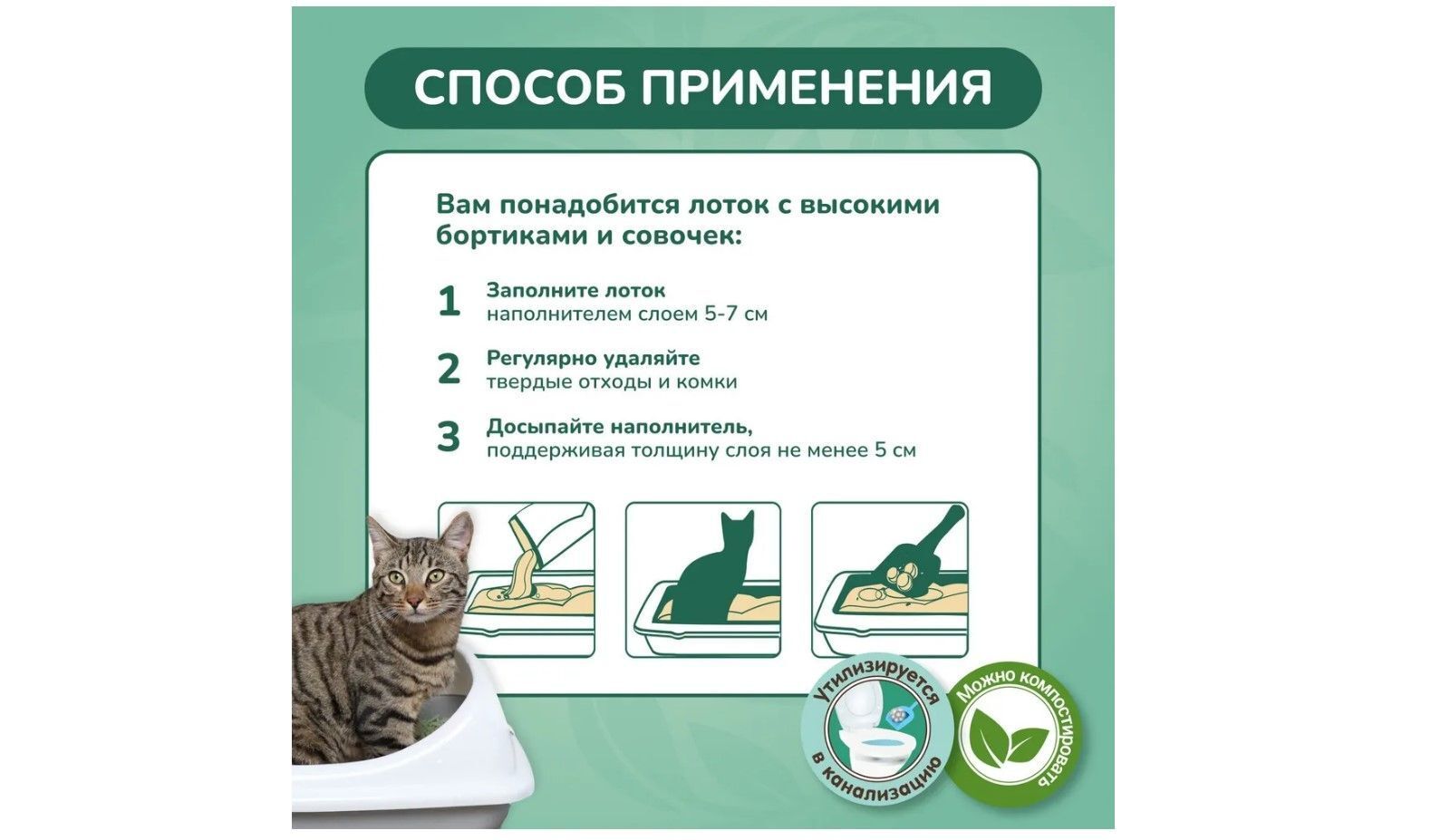 СПОСОБ ПРИМЕНЕНИЯ

Вам понадобится лоток с высокими бортиками и совочек:

1 Заполните лоток наполнителем слоем 5-7 см

2 Регулярно удаляйте твердые отходы и комки

3 Досыпайте наполнитель, поддерживая толщину слоя не менее 5 см

Утилизируется в канализацию

Можно компостировать