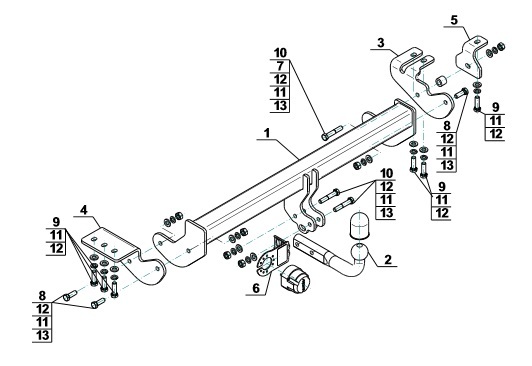 5
3
10
7
12
11
13
9
11
12
8
12
11
13
1
10
12
11
13
9
11
12
4
9
11
12
2
6
8
12
11
13