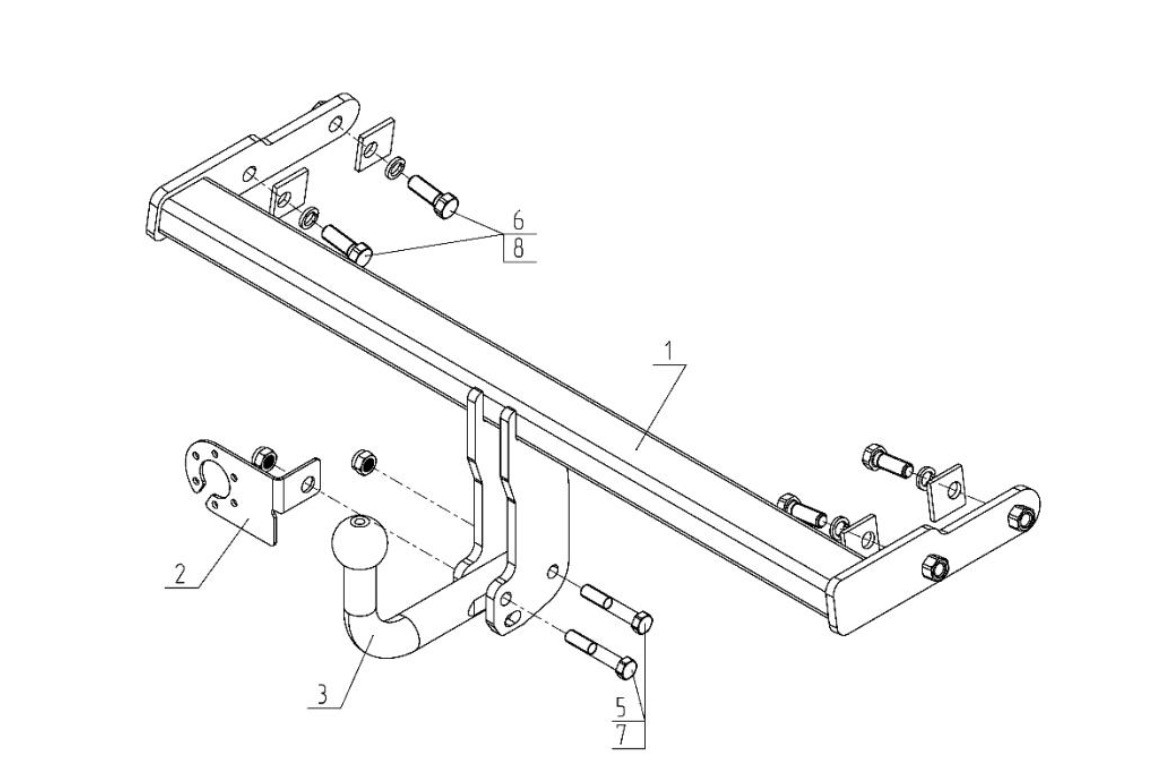 6
8
1
2
3
5
7