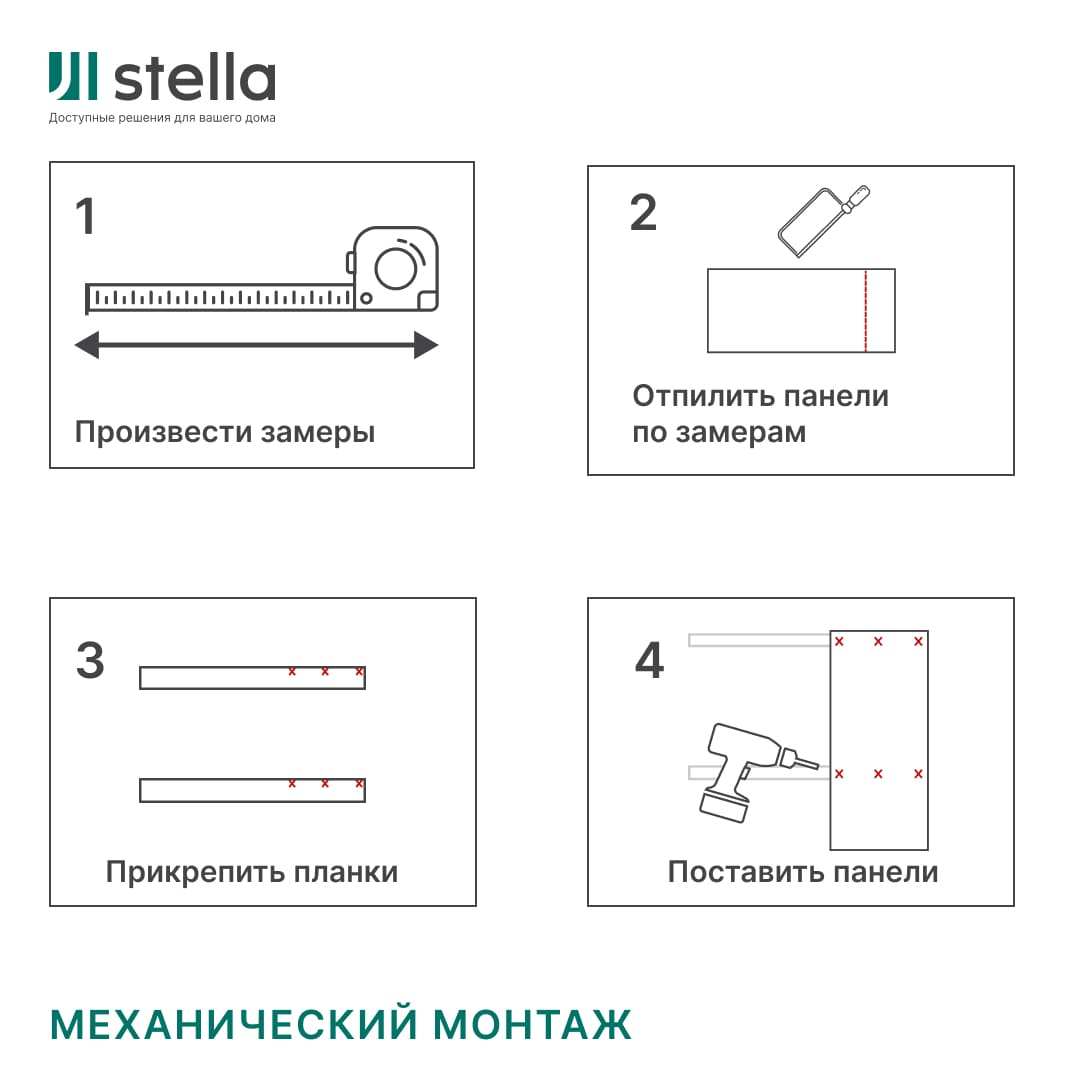 stella
Доступные решения для вашего дома

1
Произвести замеры

2
Отпилить панели по замерам

3
Прикрепить планки

4
Поставить панели

МЕХАНИЧЕСКИЙ МОНТАЖ