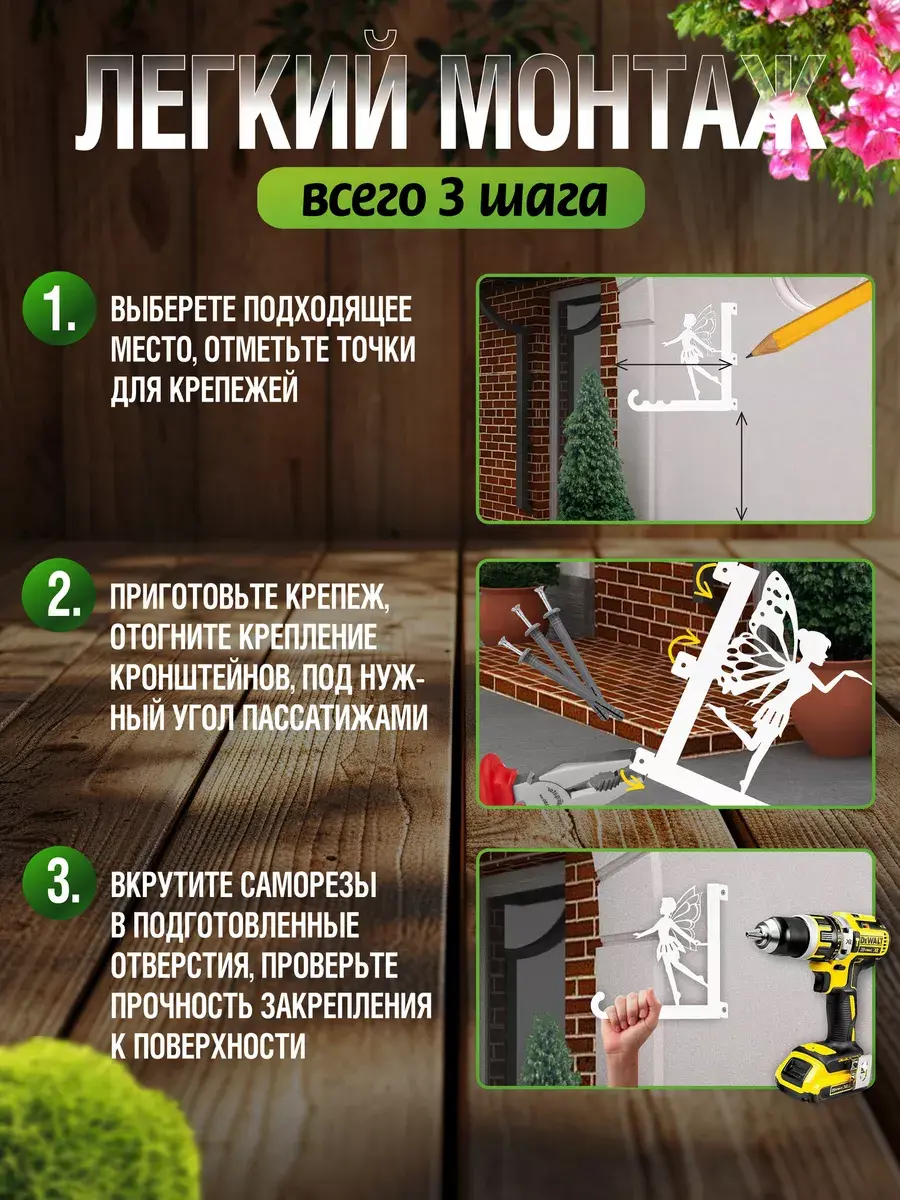 ЛЕГКИЙ МОНТАЖ

всего 3 шага

1. ВЫБЕРЕТЕ ПОДХОДЯЩЕЕ МЕСТО, ОТМЕТЬТЕ ТОЧКИ ДЛЯ КРЕПЕЖЕЙ

2. ПРИГОТОВЬТЕ КРЕПЕЖ, ОТОГНИТЕ КРЕПЛЕНИЕ КРОНШТЕЙНОВ, ПОД НУЖНЫЙ УГОЛ ПАССАТИЖАМИ

3. ВКРУТИТЕ САМОРЕЗЫ В ПОДГОТОВЛЕННЫЕ ОТВЕРСТИЯ, ПРОВЕРЬТЕ ПРОЧНОСТЬ ЗАКРЕПЛЕНИЯ К ПОВЕРХНОСТИ

DEWALT