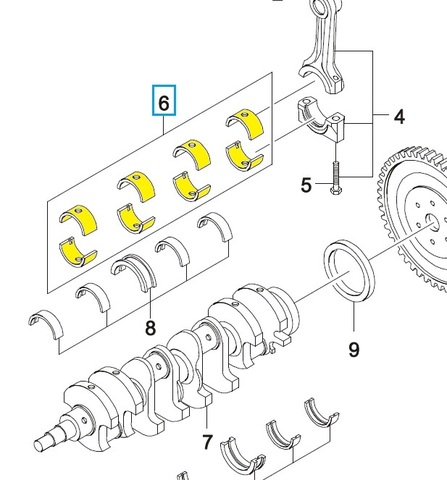 6
4
5
8
9
7