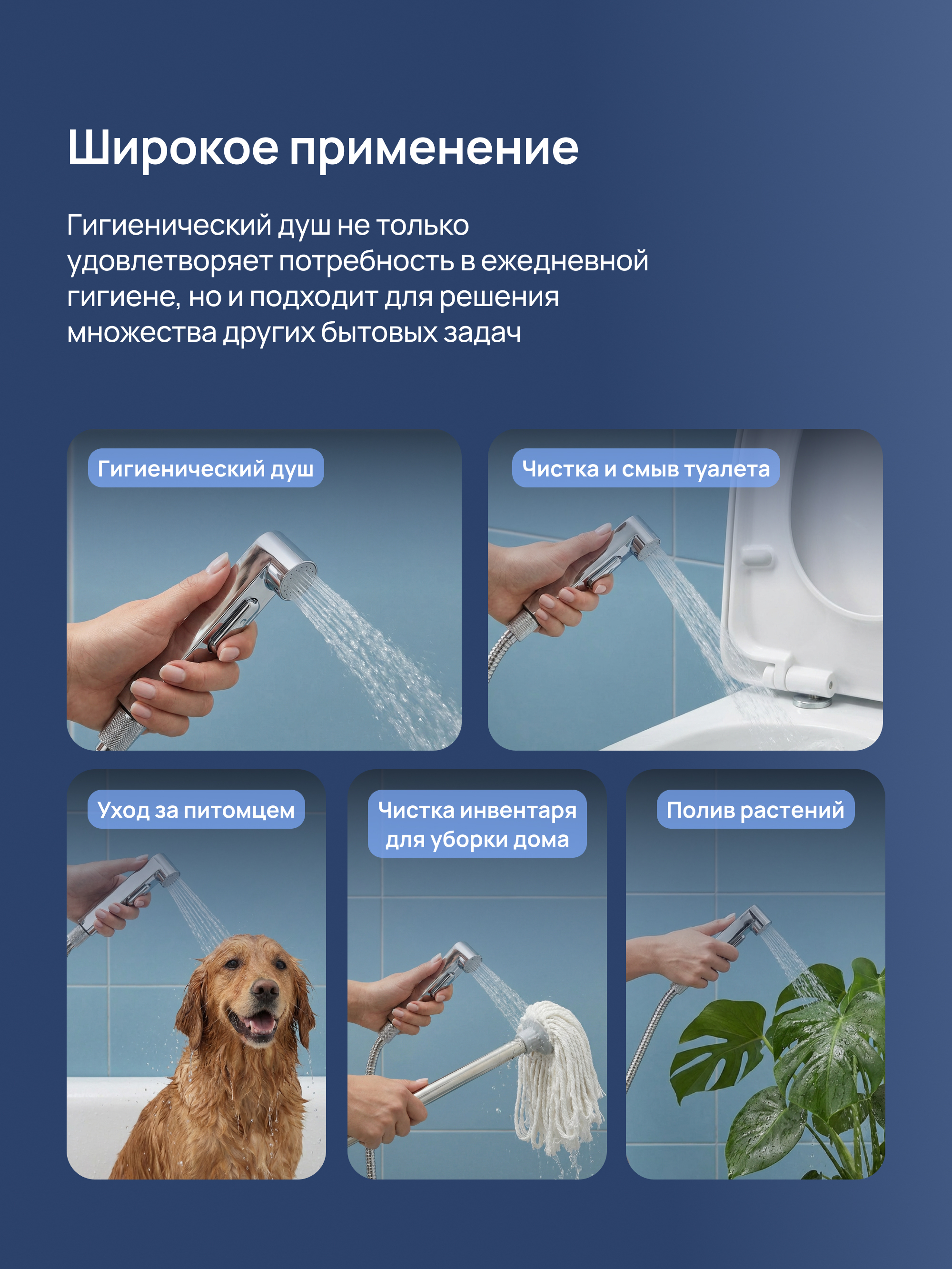 Широкое применение

Гигиенический душ не только удовлетворяет потребность в ежедневной гигиене, но и подходит для решения множества других бытовых задач

Гигиенический душ

Чистка и смыв туалета

Уход за питомцем

Чистка инвентаря для уборки дома

Полив растений