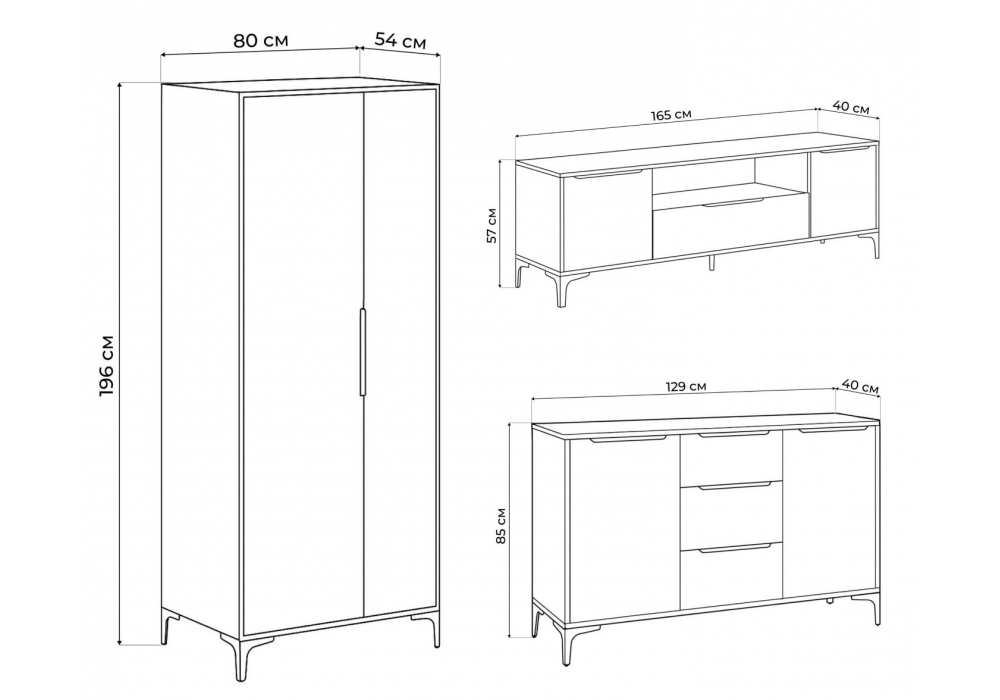 80 см
54 см
196 см
165 см
40 см
57 см
129 см
40 см
85 см