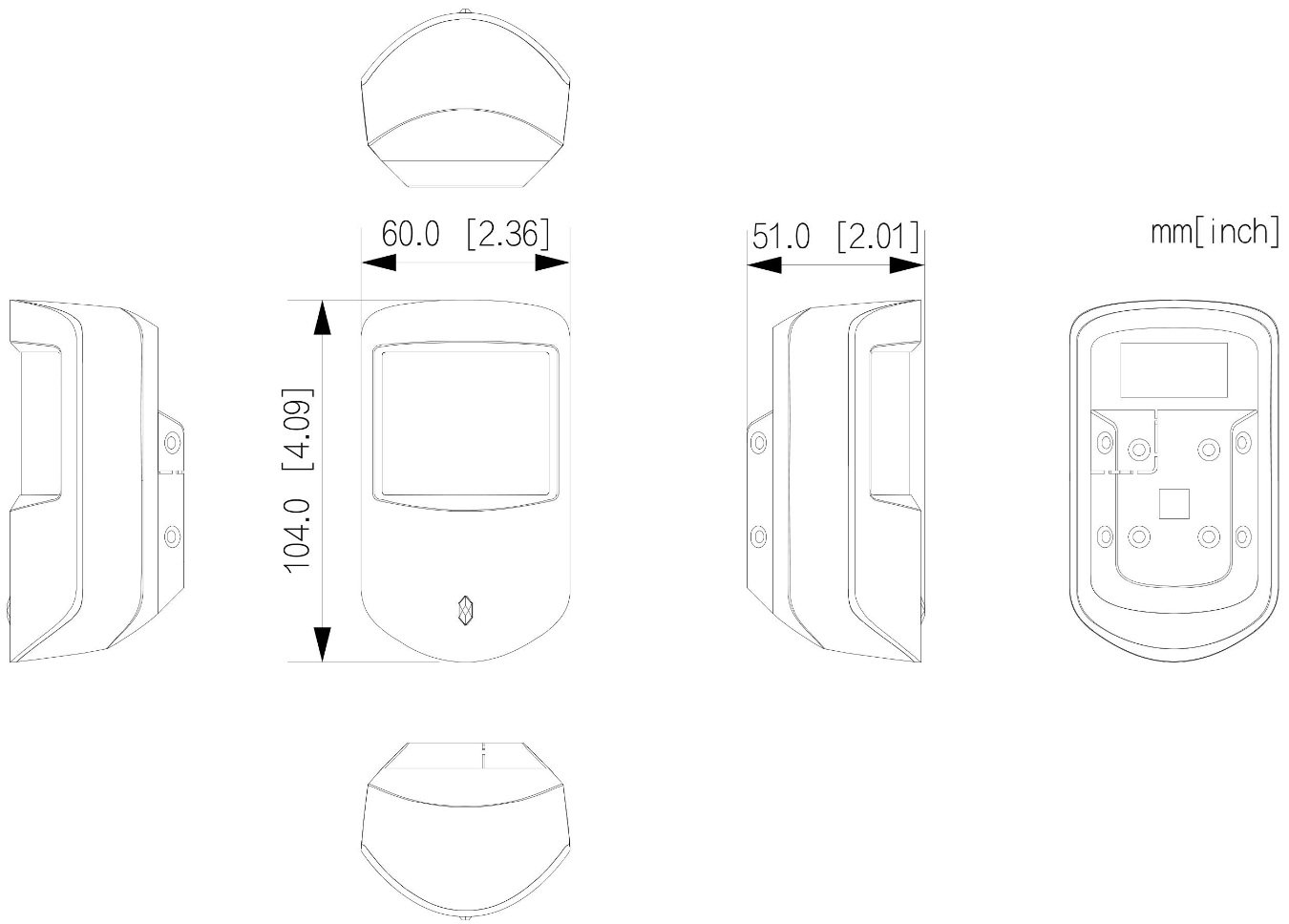 60.0 [2.36]

51.0 [2.01]

mm[inch]

104.0 [4.09]