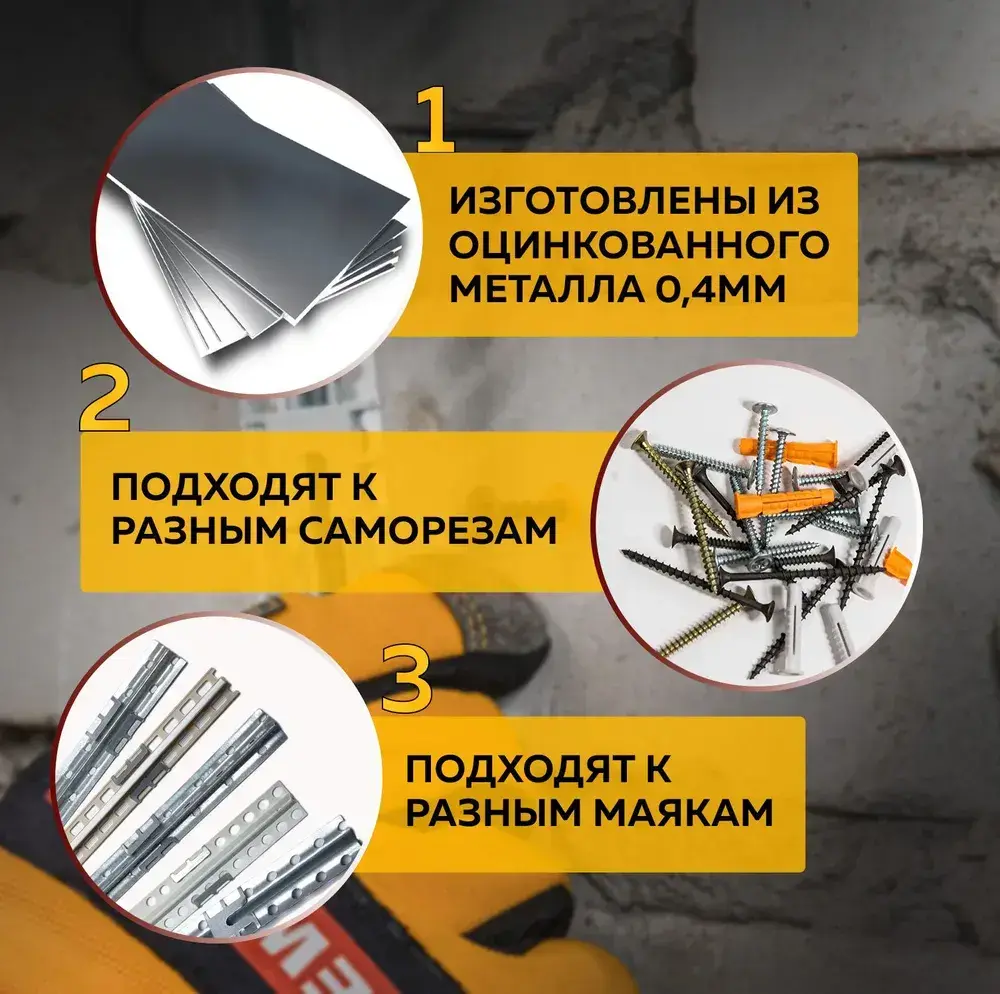 1

ИЗГОТОВЛЕНЫ ИЗ ОЦИНКОВАННОГО МЕТАЛЛА 0,4ММ

2

ПОДХОДЯТ К РАЗНЫМ САМОРЕЗАМ

3

ПОДХОДЯТ К РАЗНЫМ МАЯКАМ