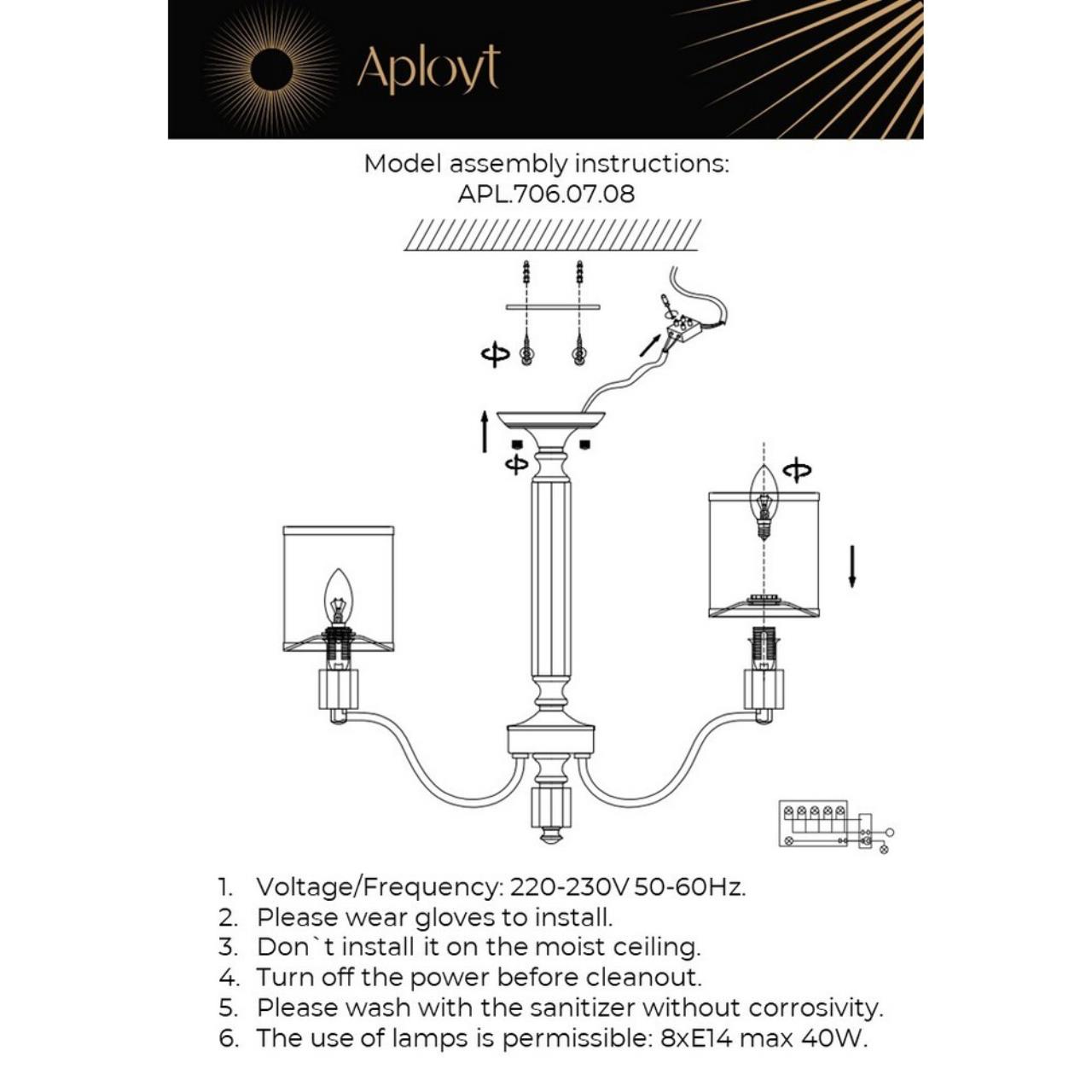 Aployt

Model assembly instructions:
APL.706.07.08

1. Voltage/Frequency: 220-230V 50-60Hz.
2. Please wear gloves to install.
3. Don`t install it on the moist ceiling.
4. Turn off the power before cleanout.
5. Please wash with the sanitizer without corrosivity.
6. The use of lamps is permissible: 8xE14 max 40W.