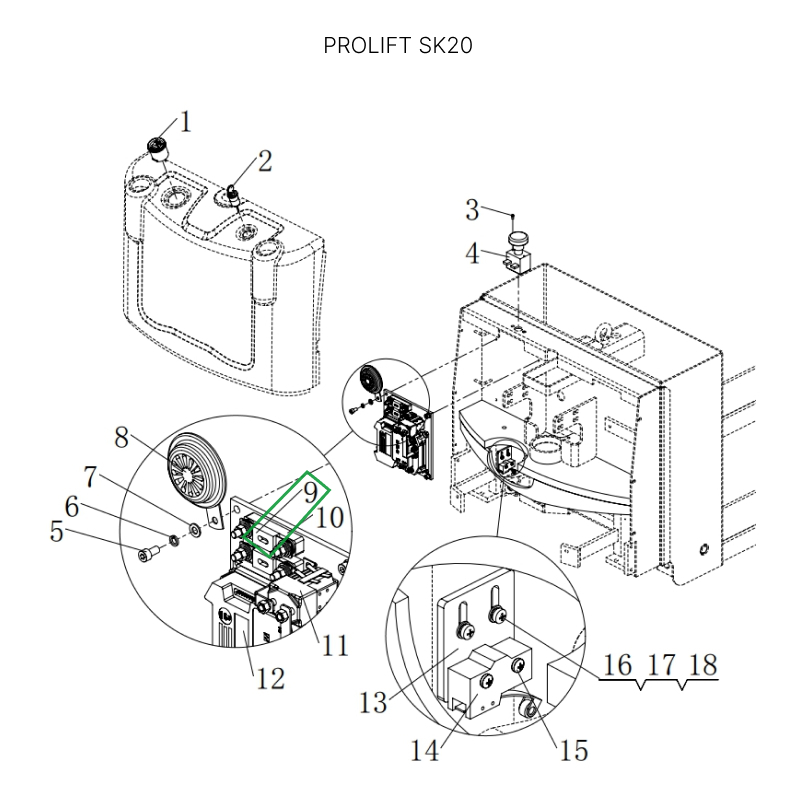 PROLIFT SK20

1
2
3
4
8
7
6
5
9
10
11
12
13
14
15
16 17 18