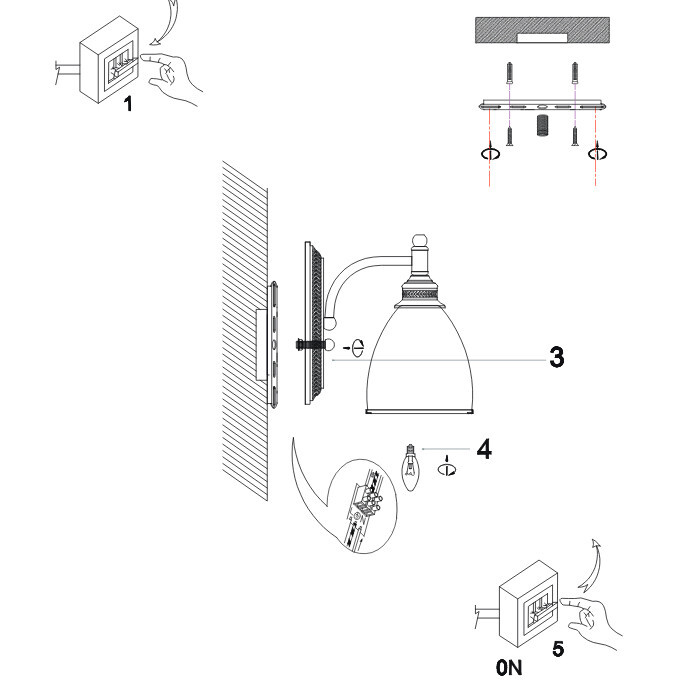 1

3

4

5

0N