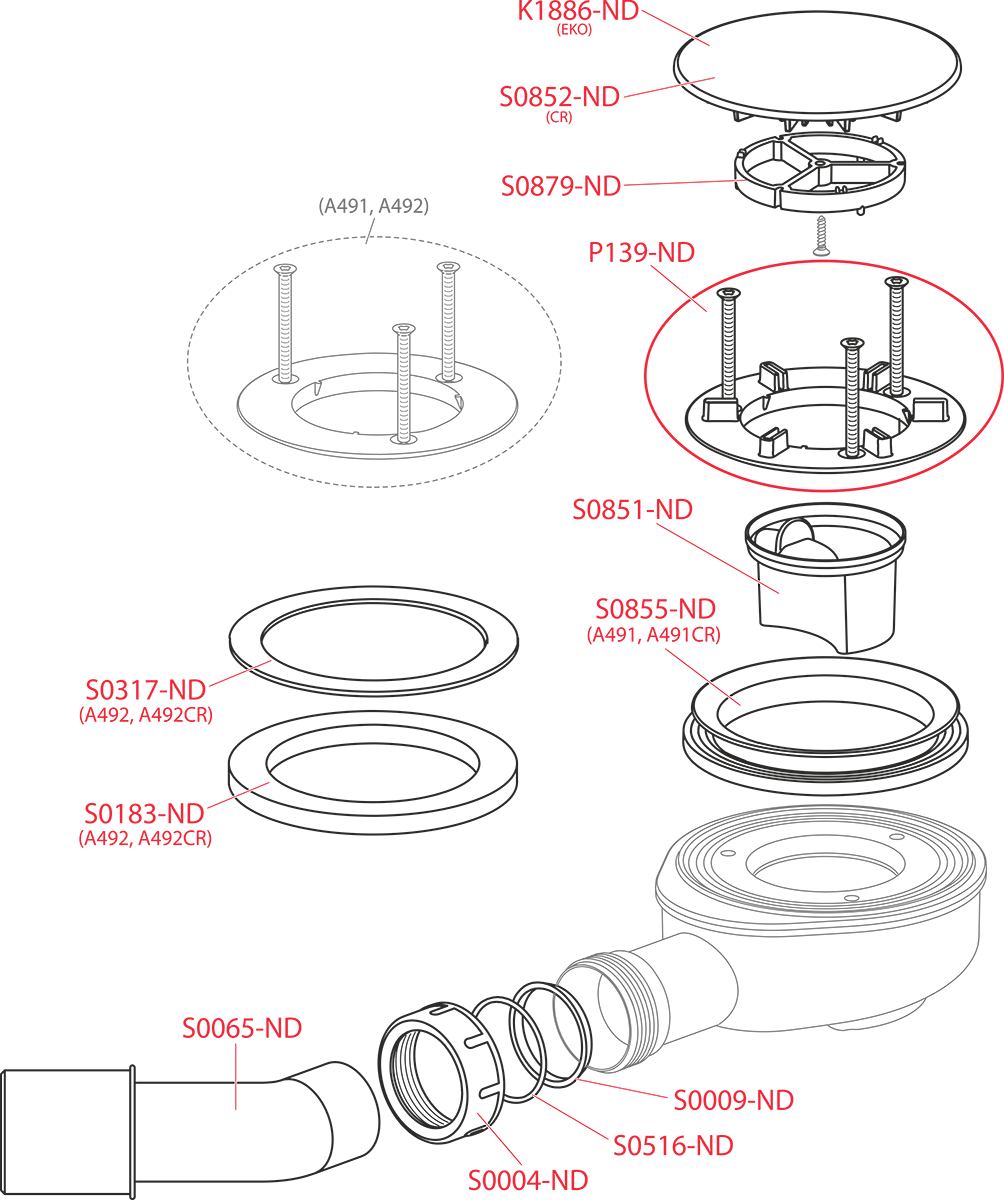 K1886-ND
(EKO)
S0852-ND
(CR)
S0879-ND
(A491, A492)
P139-ND
S0851-ND
S0855-ND
(A491, A491CR)
S0317-ND
(A492, A492CR)
S0183-ND
(A492, A492CR)
S0065-ND
S0009-ND
S0516-ND
S0004-ND