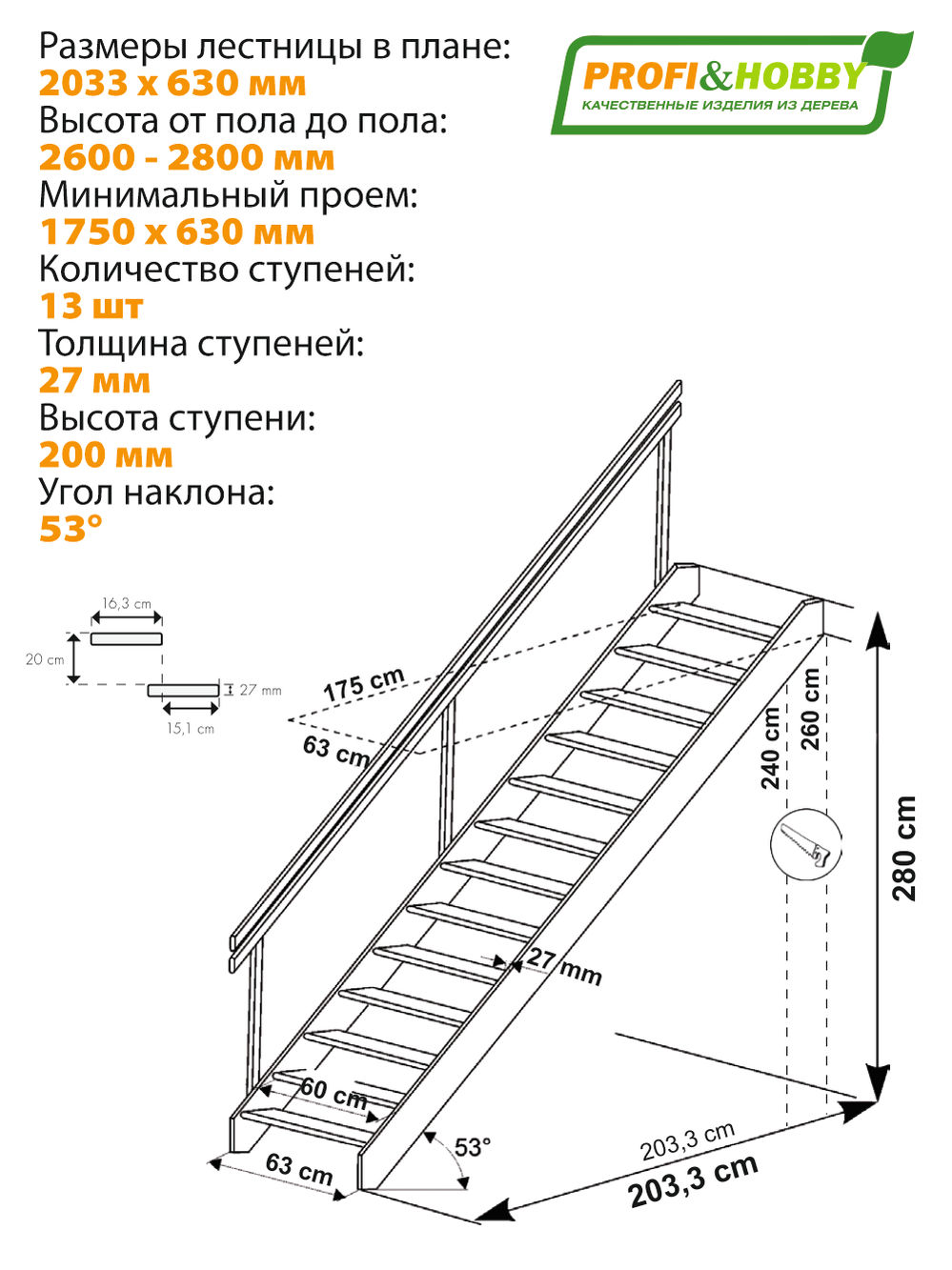 Размеры лестницы в плане:
2033 x 630 мм
Высота от пола до пола:
2600 - 2800 мм
Минимальный проем:
1750 x 630 мм
Количество ступеней:
13 шт
Толщина ступеней:
27 мм
Высота ступени:
200 мм
Угол наклона:
53°

PROFI&HOBBY
КАЧЕСТВЕННЫЕ ИЗДЕЛИЯ ИЗ ДЕРЕВА

16,3 cm
20 cm
27 mm
15,1 cm

175 cm
63 cm
240 cm
260 cm
280 cm
27 mm
60 cm
63 cm
53°
203,3 cm
203,3 cm