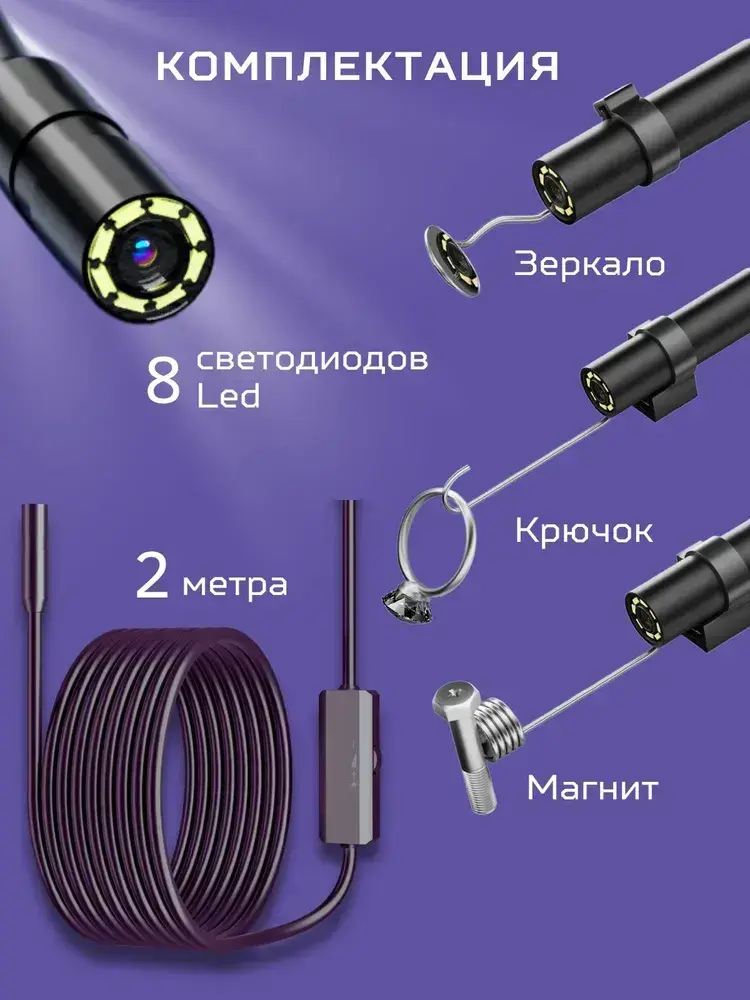 КОМПЛЕКТАЦИЯ

Зеркало

8 светодиодов Led

Крючок

2 метра

Магнит