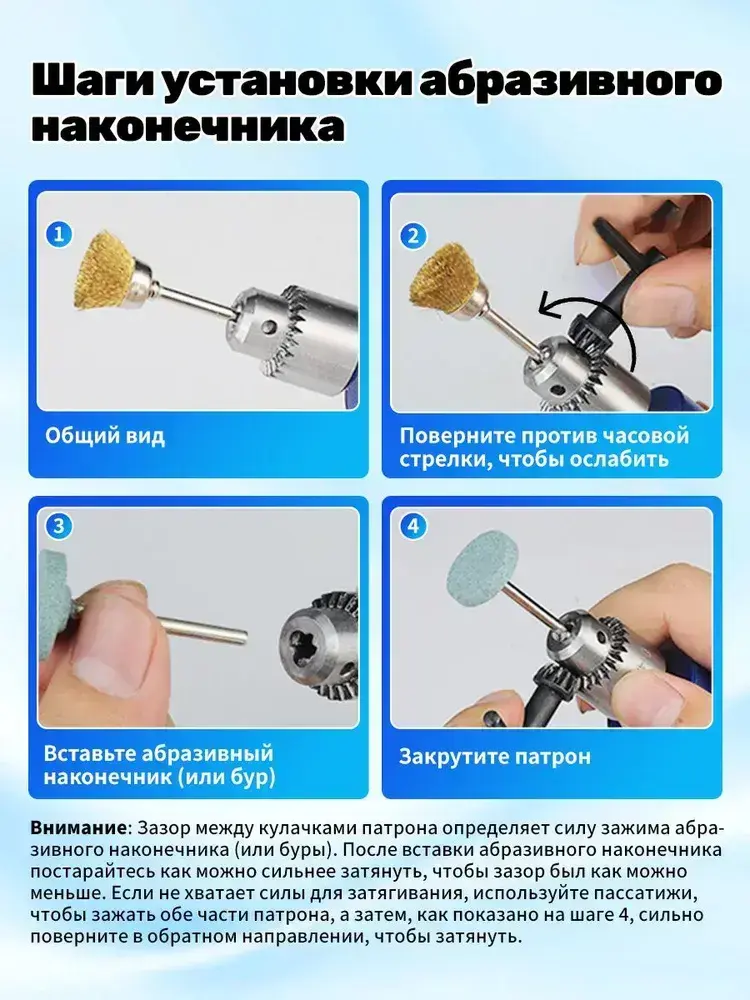 Шаги установки абразивного наконечника

1

Общий вид

2

Поверните против часовой стрелки, чтобы ослабить

3

Вставьте абразивный наконечник (или бур)

4

Закрутите патрон

Внимание: Зазор между кулачками патрона определяет силу зажима абразивного наконечника (или буры). После вставки абразивного наконечника постарайтесь как можно сильнее затянуть, чтобы зазор был как можно меньше. Если не хватает силы для затягивания, используйте пассатижи, чтобы зажать обе части патрона, а затем, как показано на шаге 4, сильно поверните в обратном направлении, чтобы затянуть.