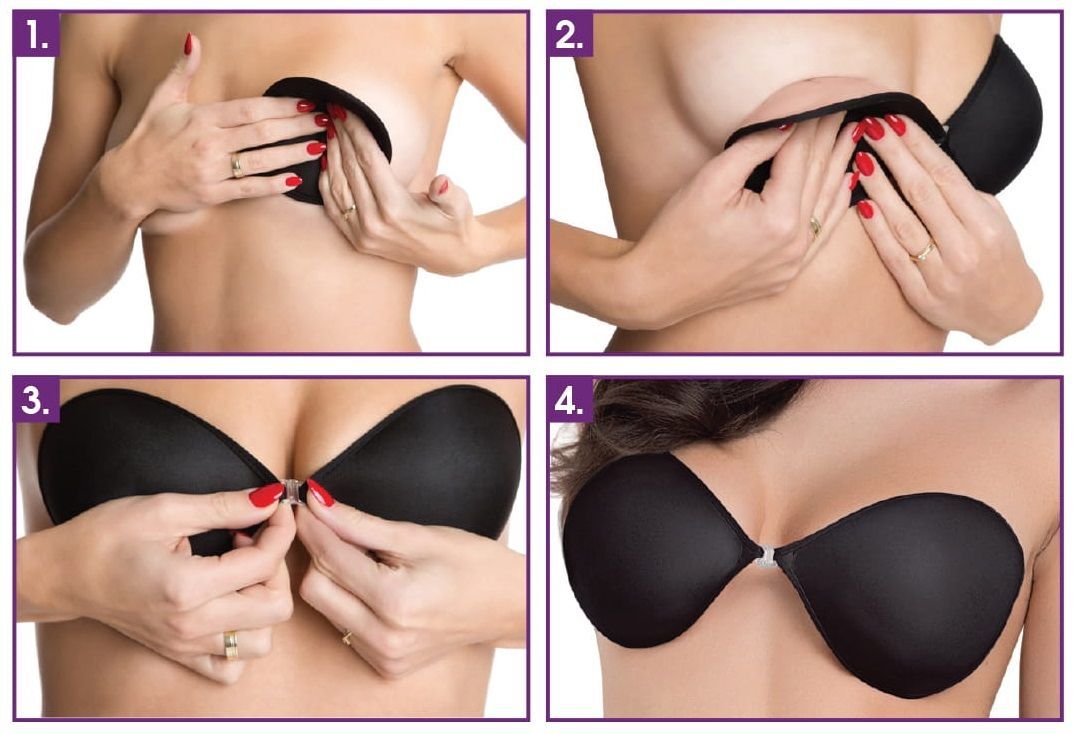 1.

2.

3.

4.