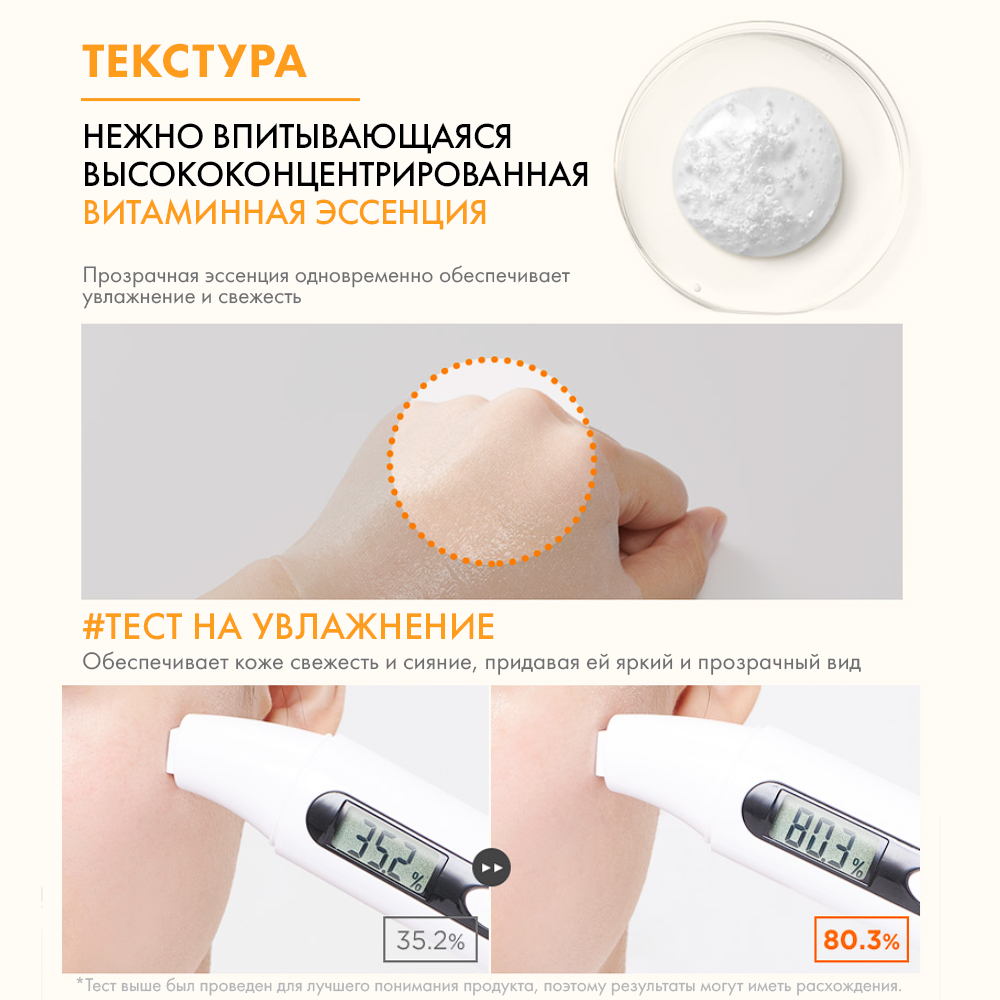 ТЕКСТУРА

НЕЖНО ВПИТЫВАЮЩАЯСЯ ВЫСОКОКОНЦЕНТРИРОВАННАЯ ВИТАМИННАЯ ЭССЕНЦИЯ

Прозрачная эссенция одновременно обеспечивает увлажнение и свежесть

#ТЕСТ НА УВЛАЖНЕНИЕ
Обеспечивает коже свежесть и сияние, придавая ей яркий и прозрачный вид

35.2%

35.2%

80.3%

80.3%

*Тест выше был проведен для лучшего понимания продукта, поэтому результаты могут иметь расхождения.