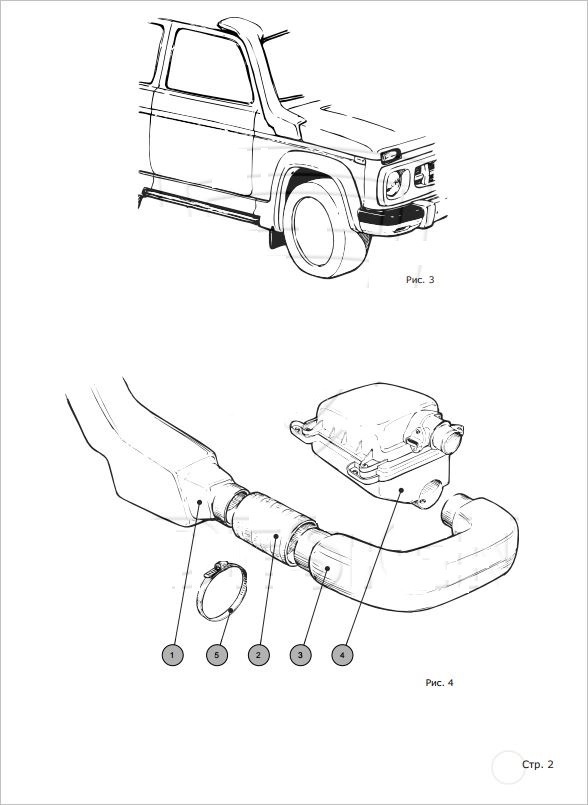 Рис. 3

1
5
2
3
4

Рис. 4

Стр. 2