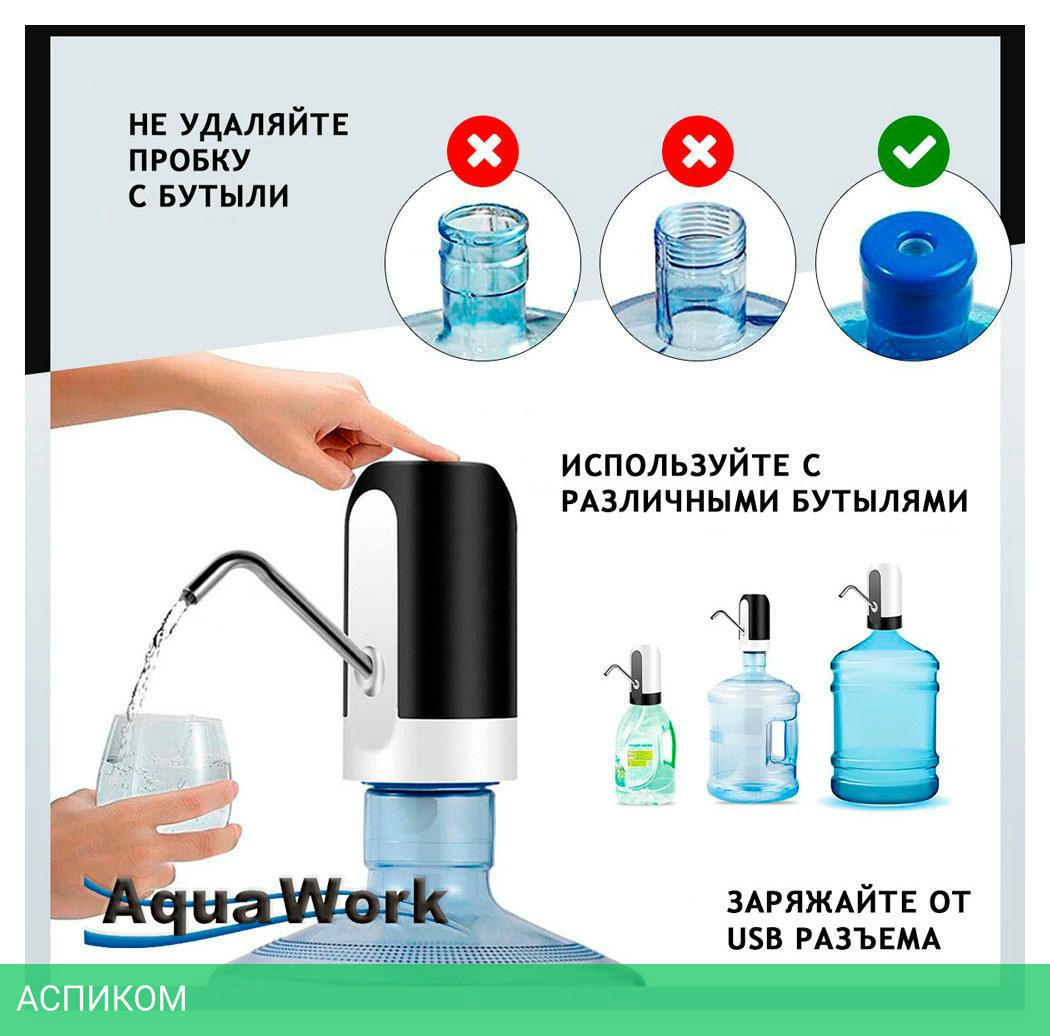 НЕ УДАЛЯЙТЕ ПРОБКУ С БУТЫЛИ

ИСПОЛЬЗУЙТЕ С РАЗЛИЧНЫМИ БУТЫЛЯМИ

AquaWork

ЗАРЯЖАЙТЕ ОТ USB РАЗЪЕМА

АСПИКОМ