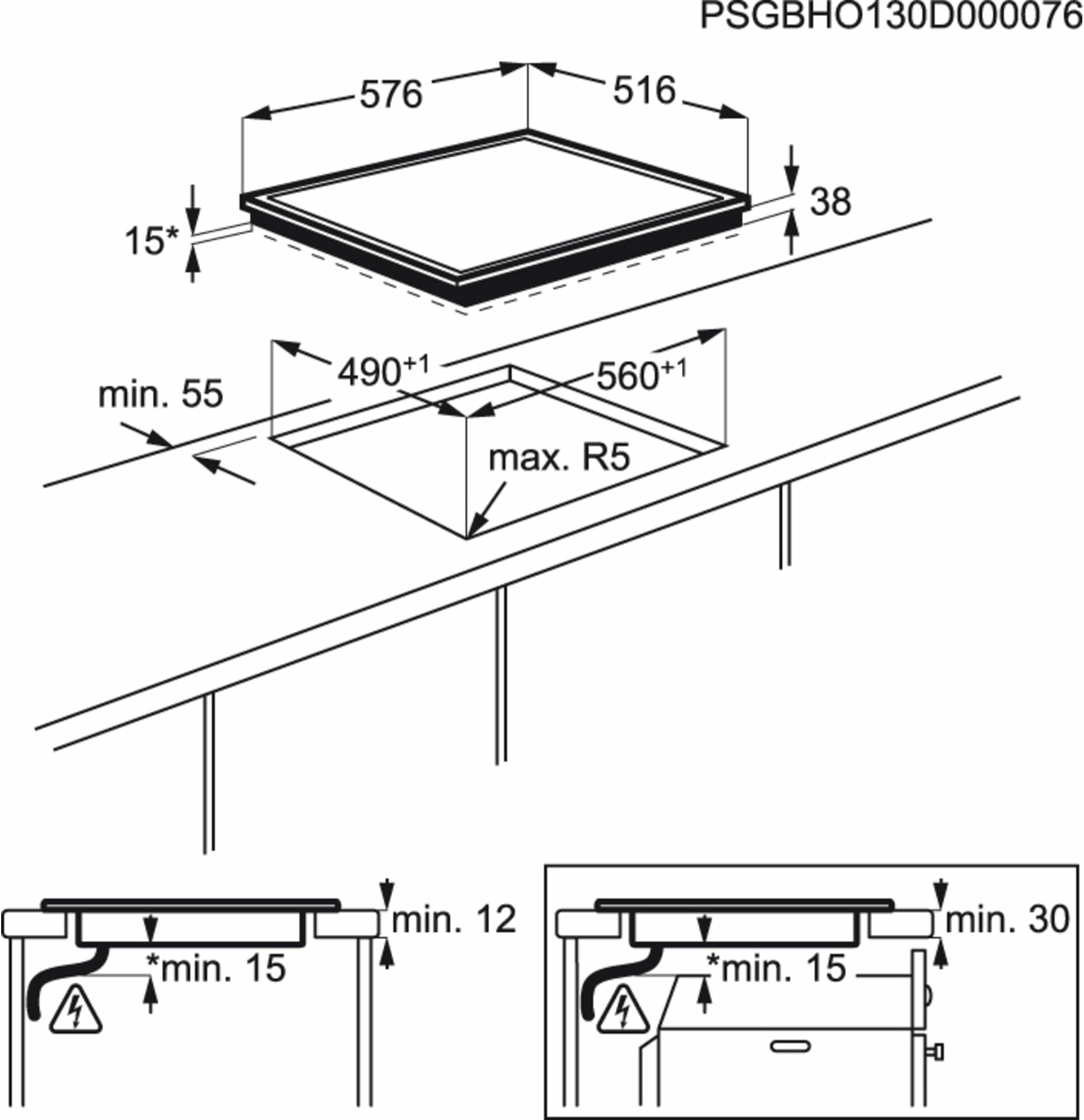 PSGBHO130D000076

576

516

38

15*

$490^{+1}$

$560^{+1}$

min. 55

max. R5

min. 12

*min. 15

min. 30

*min. 15